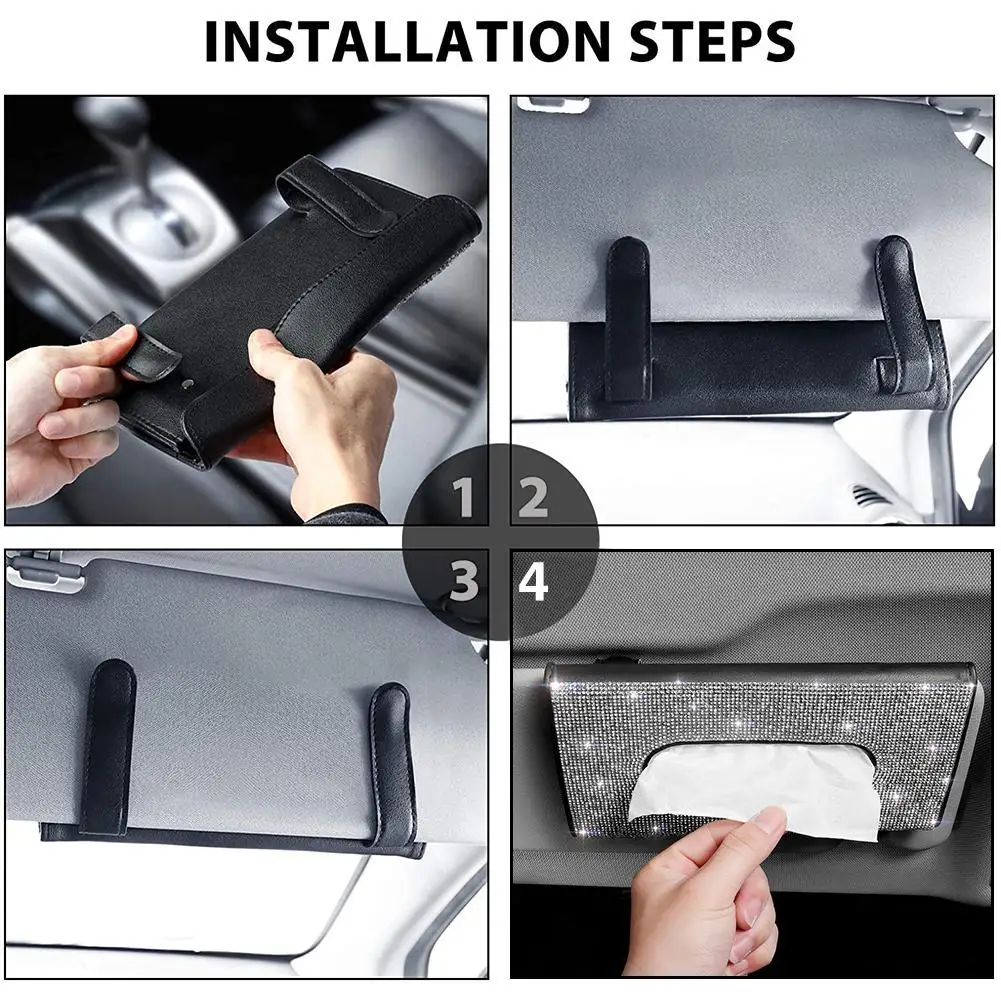 INSTALLATION STEPS

1 2

3 4