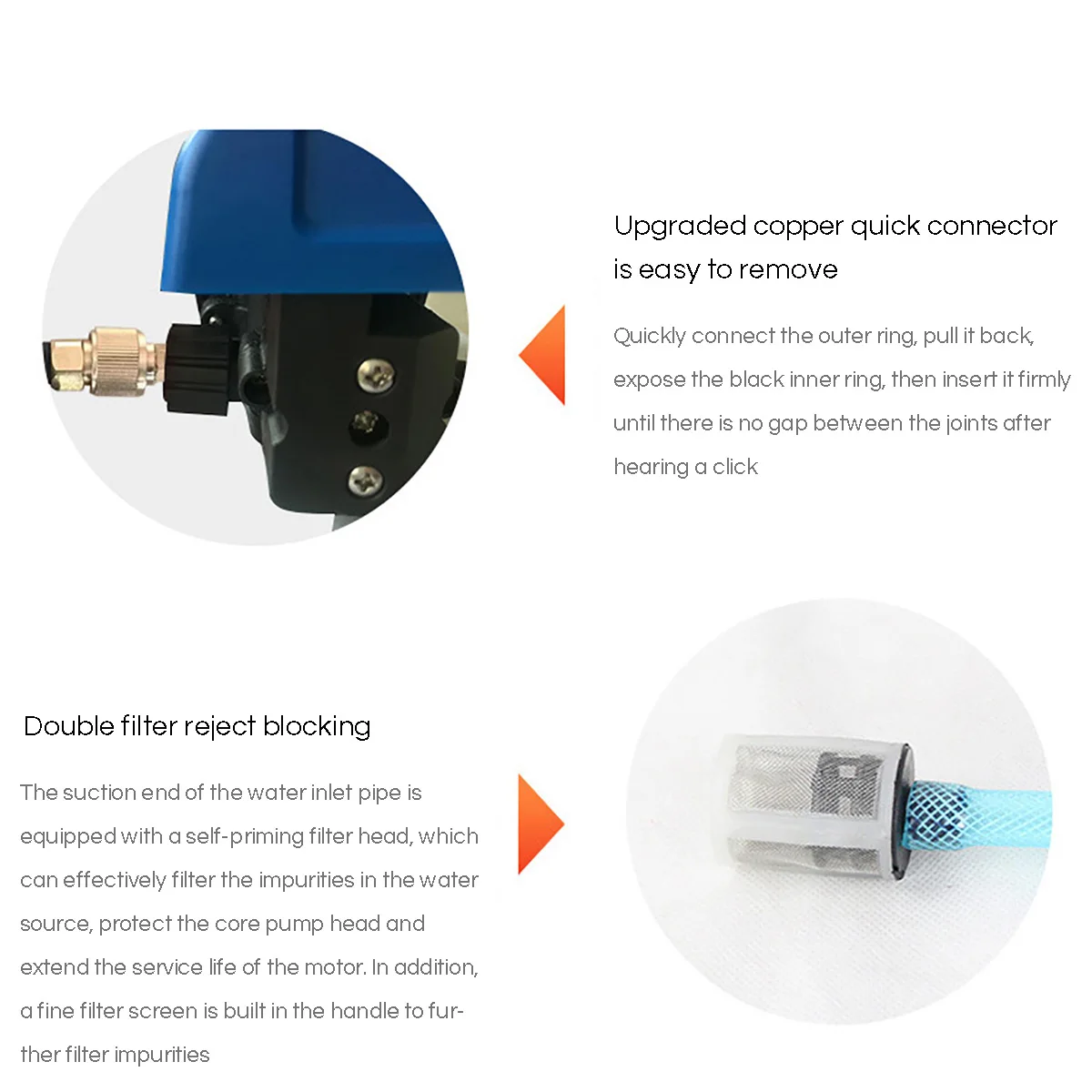 Upgraded copper quick connector is easy to remove

Quickly connect the outer ring, pull it back, expose the black inner ring, then insert it firmly until there is no gap between the joints after hearing a click

Double filter reject blocking

The suction end of the water inlet pipe is equipped with a self-priming filter head, which can effectively filter the impurities in the water source, protect the core pump head and extend the service life of the motor. In addition, a fine filter screen is built in the handle to further filter impurities