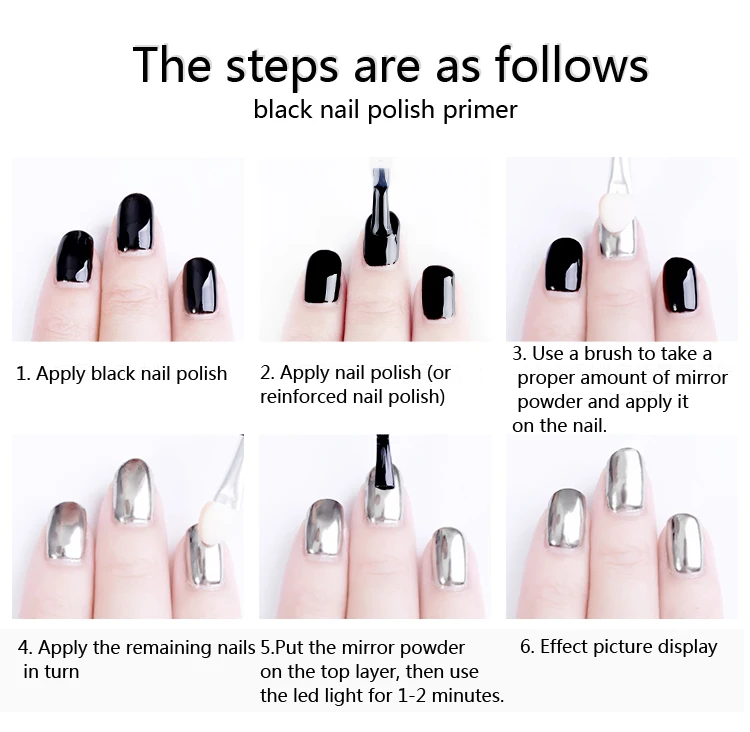 The steps are as follows
black nail polish primer

1. Apply black nail polish

2. Apply nail polish (or reinforced nail polish)

3. Use a brush to take a proper amount of mirror powder and apply it on the nail.

4. Apply the remaining nails in turn

5.Put the mirror powder on the top layer, then use the led light for 1-2 minutes.

6. Effect picture display