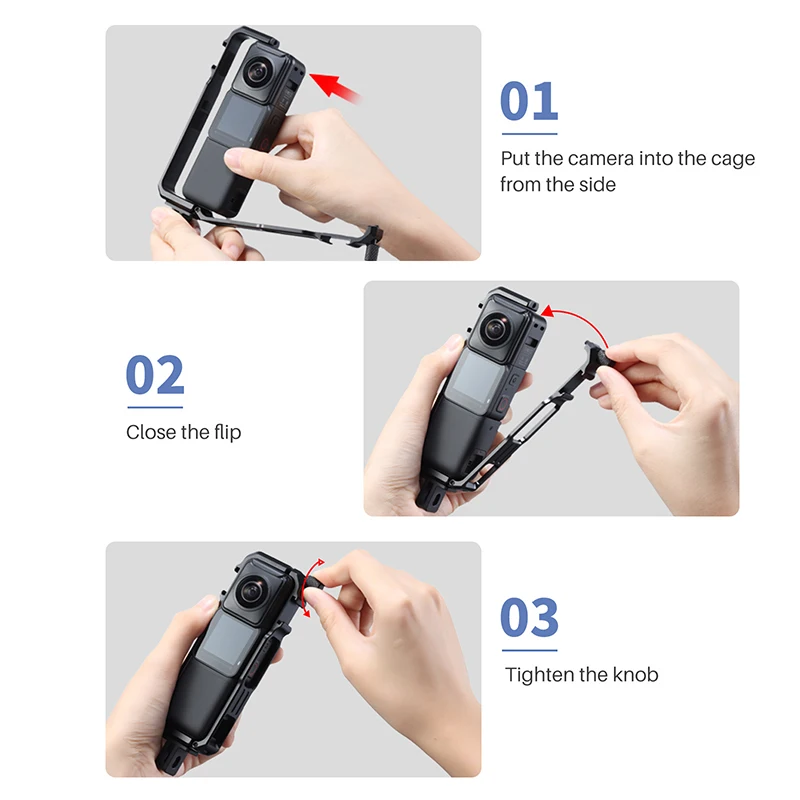 01

Put the camera into the cage from the side

02

Close the flip

03

Tighten the knob