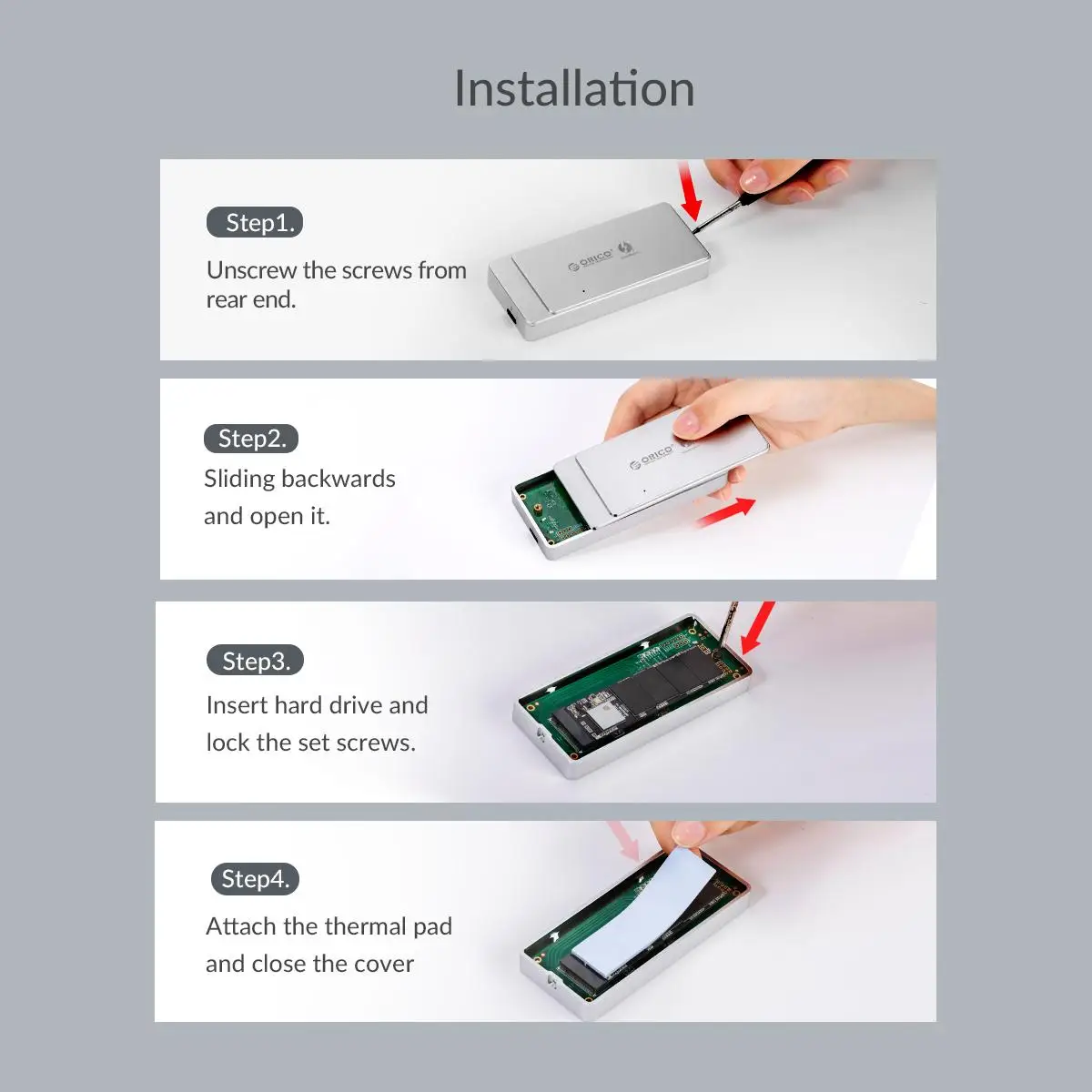 Installation

Step1.

Unscrew the screws from rear end.

ORICO

Step2.

Sliding backwards and open it.

ORICO

Step3.

Insert hard drive and lock the set screws.

Step4.

Attach the thermal pad and close the cover