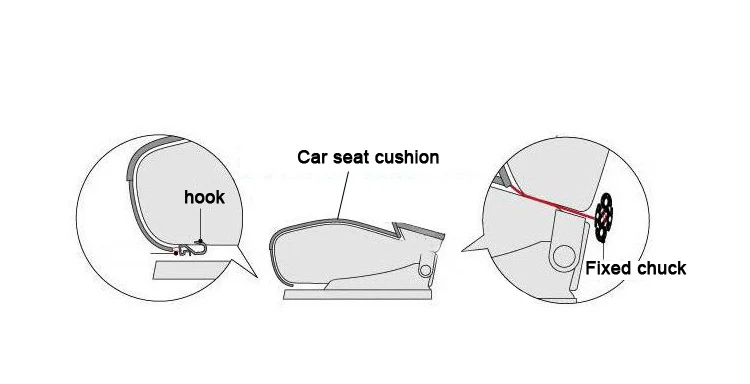 hook

Car seat cushion

Fixed chuck