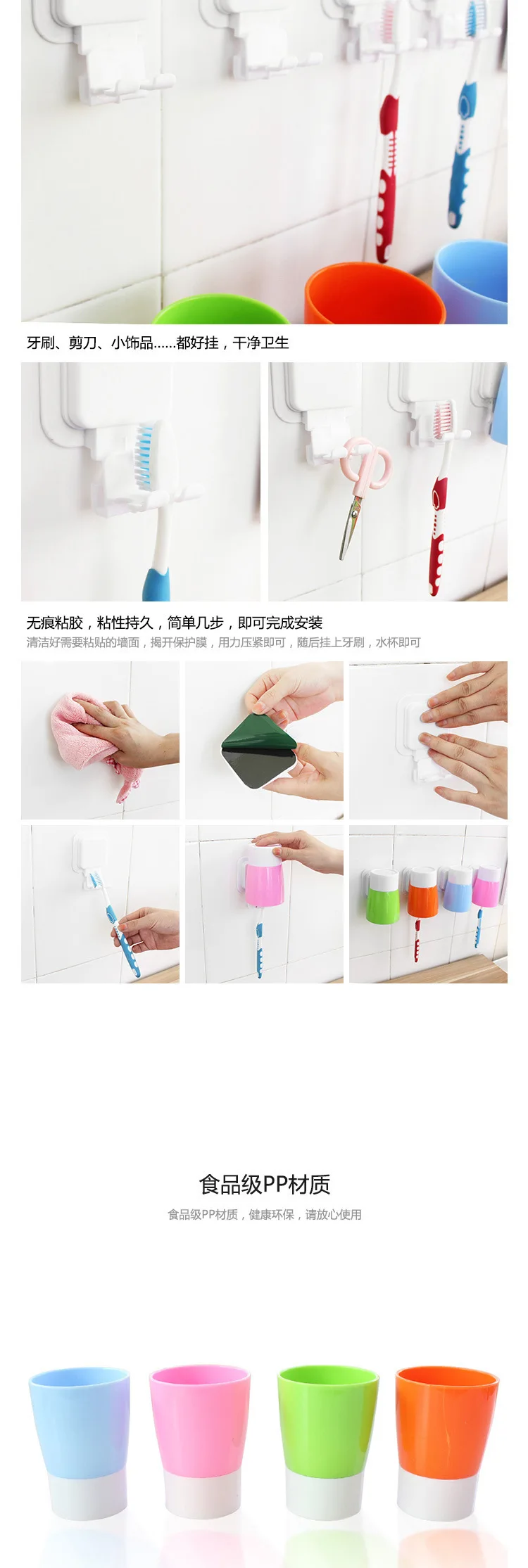 牙刷、剪刀、小饰品......都好挂，干净卫生

无痕粘胶，粘性持久，简单几步，即可完成安装
清洁好需要粘贴的墙面，揭开保护膜，用力压紧即可，随后挂上牙刷，水杯即可

食品级PP材质
食品级PP材质，健康环保，请放心使用