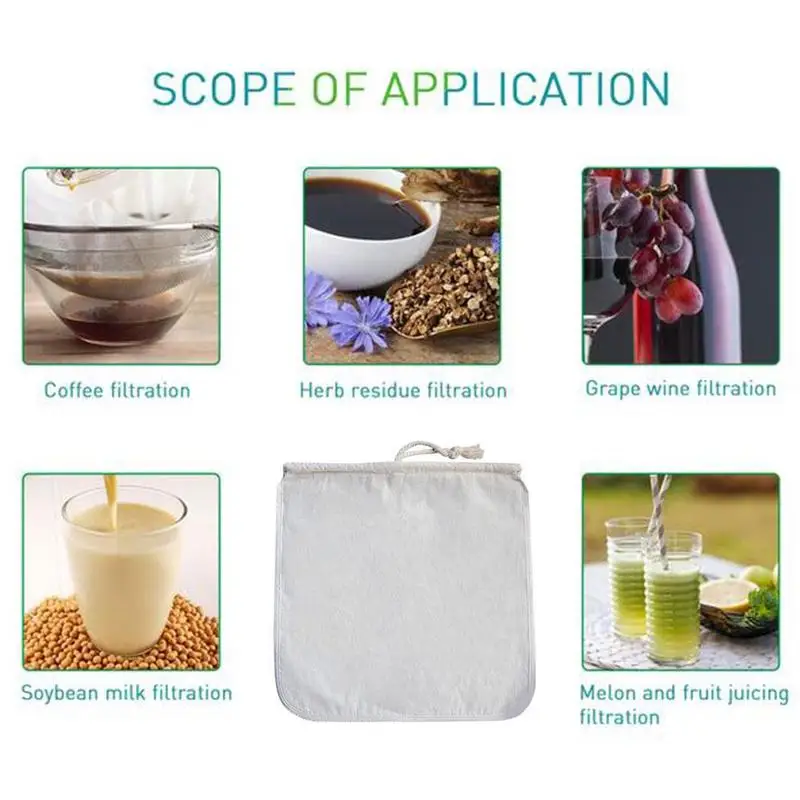 SCOPE OF APPLICATION

Coffee filtration

Herb residue filtration

Grape wine filtration

Soybean milk filtration

Melon and fruit juicing filtration