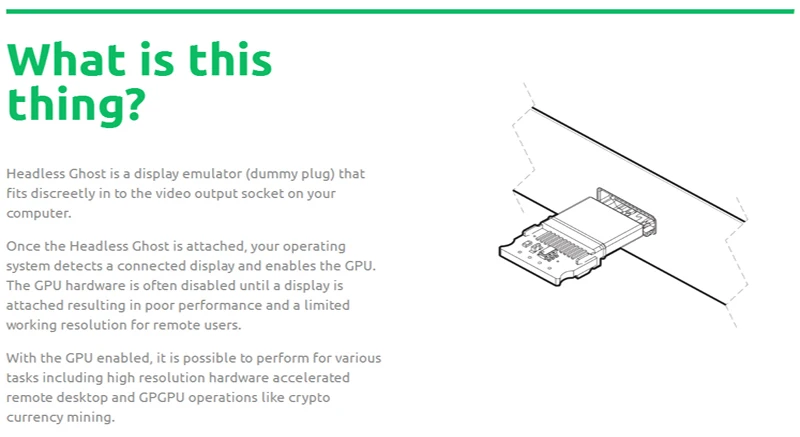 What is this thing?

Headless Ghost is a display emulator (dummy plug) that fits discreetly in to the video output socket on your computer.

Once the Headless Ghost is attached, your operating system detects a connected display and enables the GPU. The GPU hardware is often disabled until a display is attached resulting in poor performance and a limited working resolution for remote users.

With the GPU enabled, it is possible to perform for various tasks including high resolution hardware accelerated remote desktop and GPGPU operations like crypto currency mining.