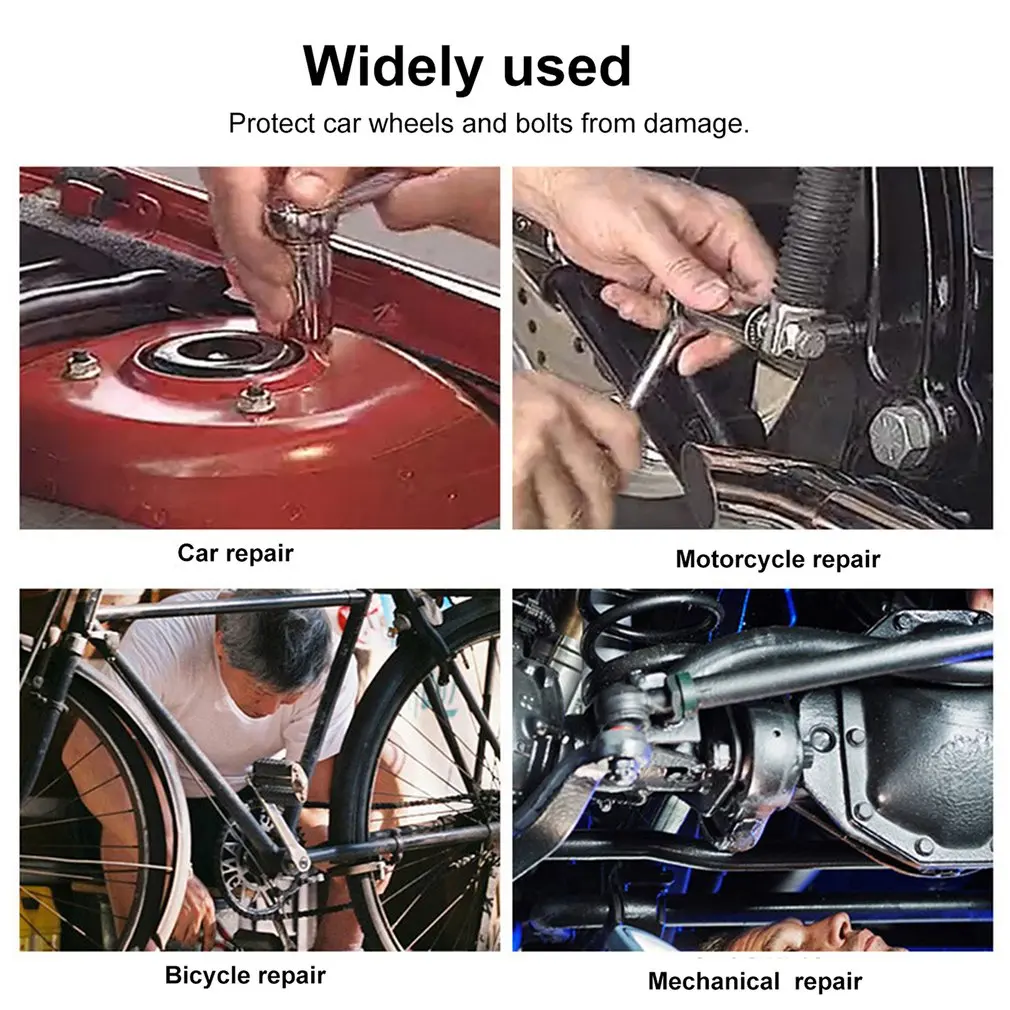 Widely used

Protect car wheels and bolts from damage.

Car repair

Motorcycle repair

Bicycle repair

Mechanical repair