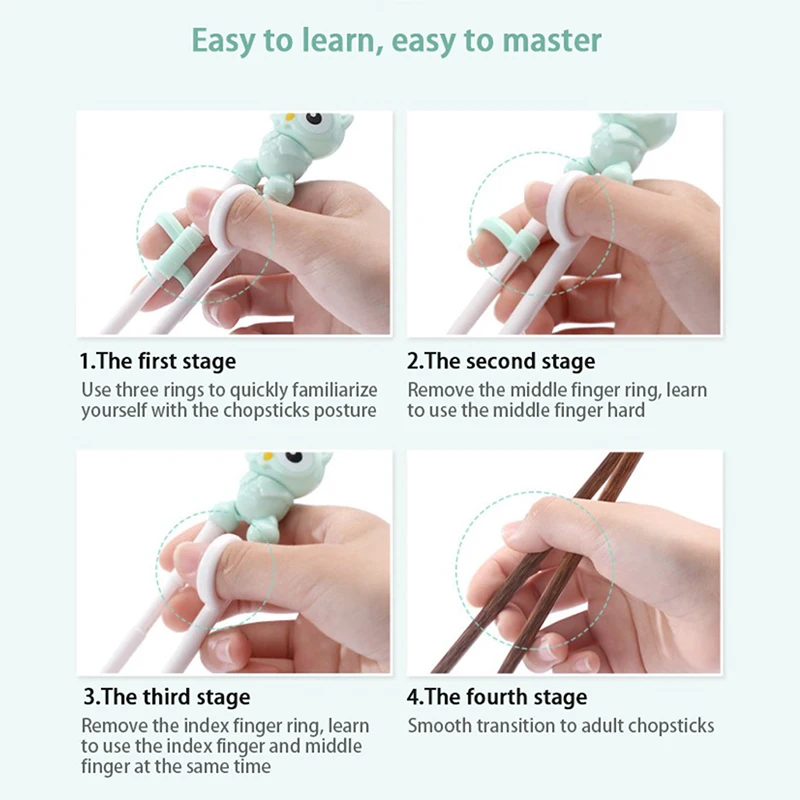 Easy to learn, easy to master

1.The first stage
Use three rings to quickly familiarize yourself with the chopsticks posture

2.The second stage
Remove the middle finger ring, learn to use the middle finger hard

3.The third stage
Remove the index finger ring, learn to use the index finger and middle finger at the same time

4.The fourth stage
Smooth transition to adult chopsticks