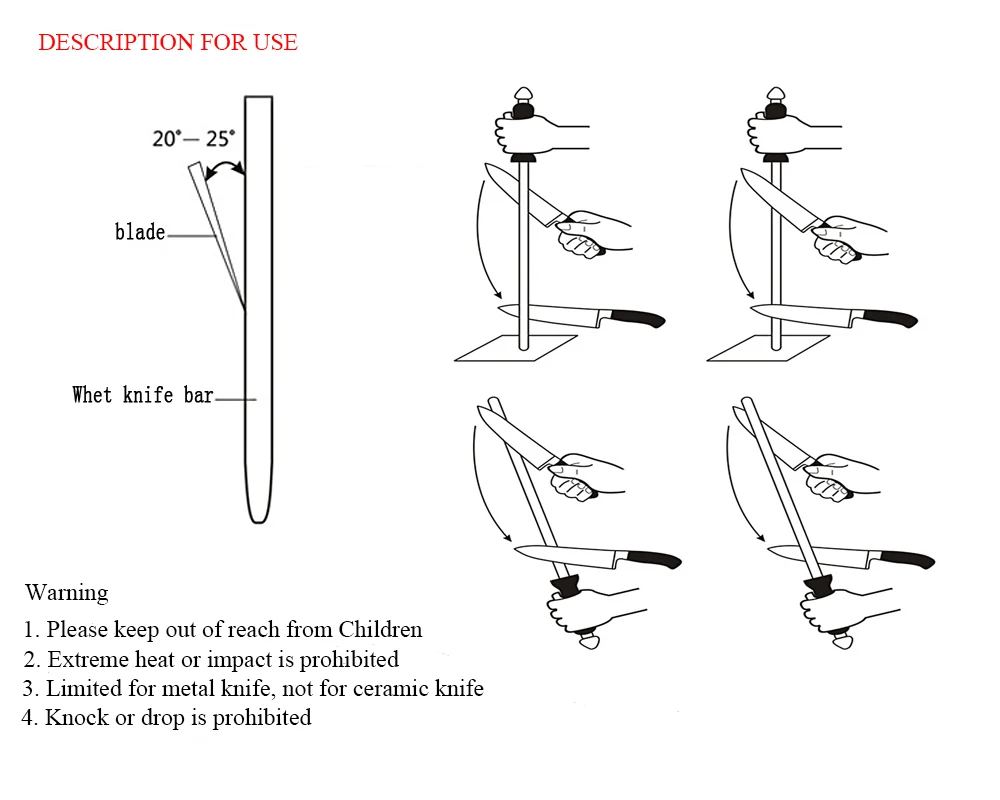 DESCRIPTION FOR USE

20°— 25°

blade

Whet knife bar

Warning

1. Please keep out of reach from Children
2. Extreme heat or impact is prohibited
3. Limited for metal knife, not for ceramic knife
4. Knock or drop is prohibited