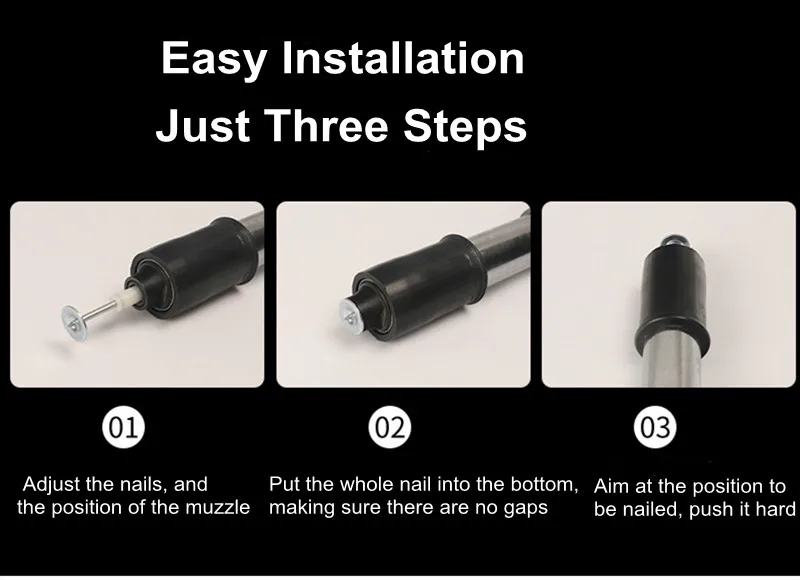 Easy Installation
Just Three Steps

01

Adjust the nails, and the position of the muzzle

02

Put the whole nail into the bottom, making sure there are no gaps

03

Aim at the position to be nailed, push it hard