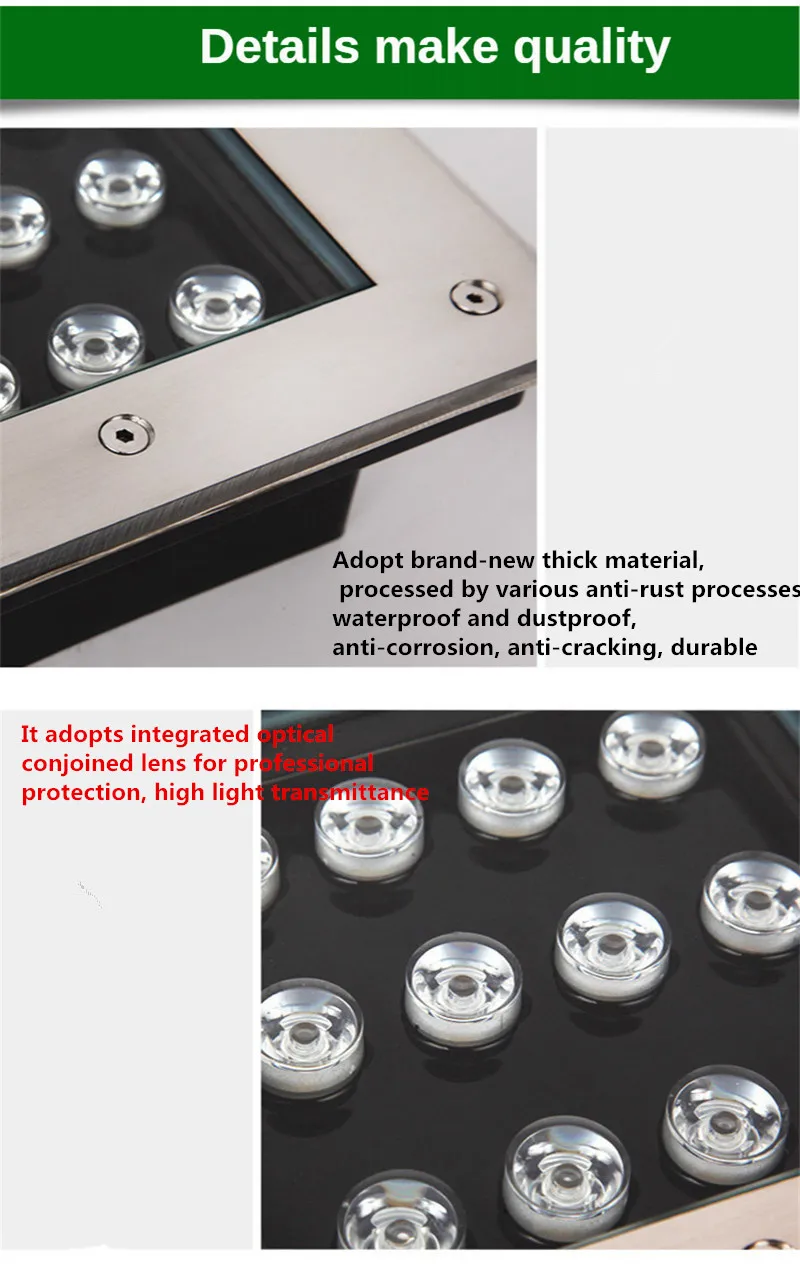 Details make quality

Adopt brand-new thick material, processed by various anti-rust processes waterproof and dustproof, anti-corrosion, anti-cracking, durable

It adopts integrated optical conjoined lens for professional protection, high light transmittance