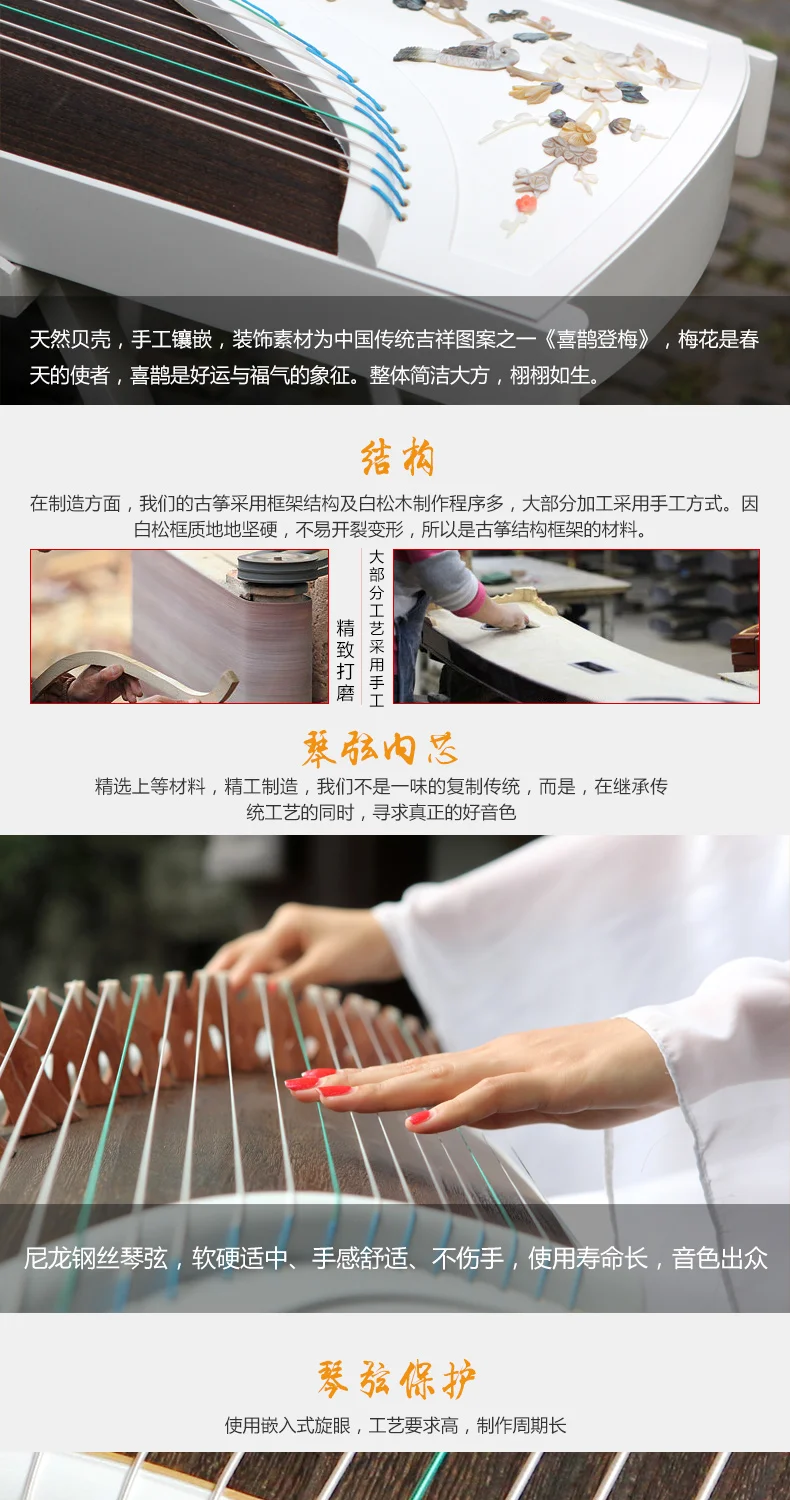 天然贝壳，手工镶嵌，装饰素材为中国传统吉祥图案之一《喜鹊登梅》，梅花是春天的使者，喜鹊是好运与福气的象征。整体简洁大方，栩栩如生。

结构

在制造方面，我们的古筝采用框架结构及白松木制作程序多，大部分加工采用手工方式。因白松框质地地坚硬，不易开裂变形，所以是古筝结构框架的材料。

精致打磨

大部分工艺采用手工

琴弦内芯

精选上等材料，精工制造，我们不是一味的复制传统，而是，在继承传统工艺的同时，寻求真正的好音色

尼龙钢丝琴弦，软硬适中、手感舒适、不伤手，使用寿命长，音色出众

琴弦保护

使用嵌入式旋眼，工艺要求高，制作周期长