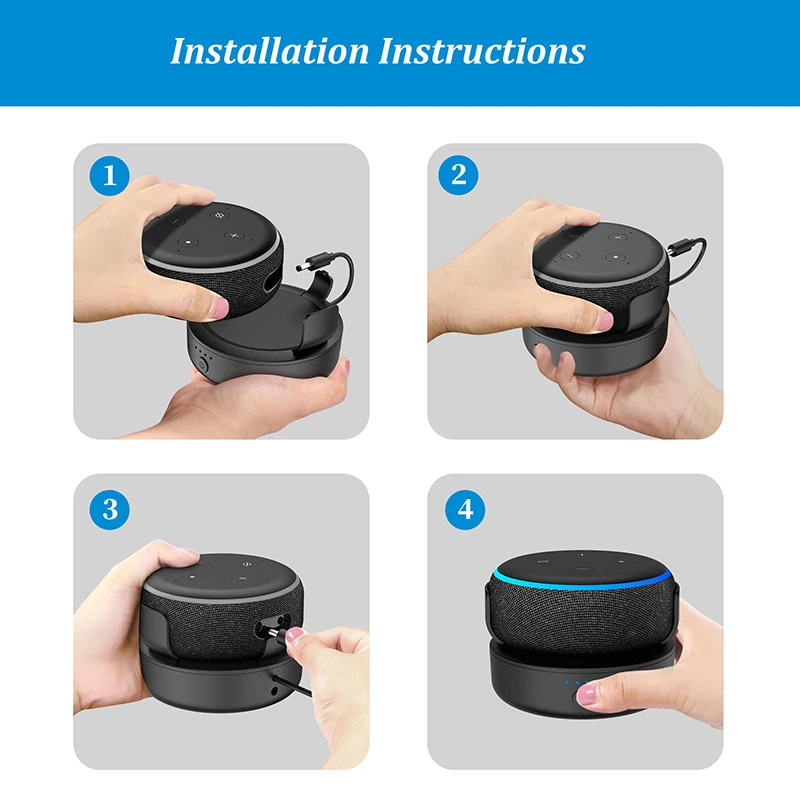 Installation Instructions

1

2

3

4