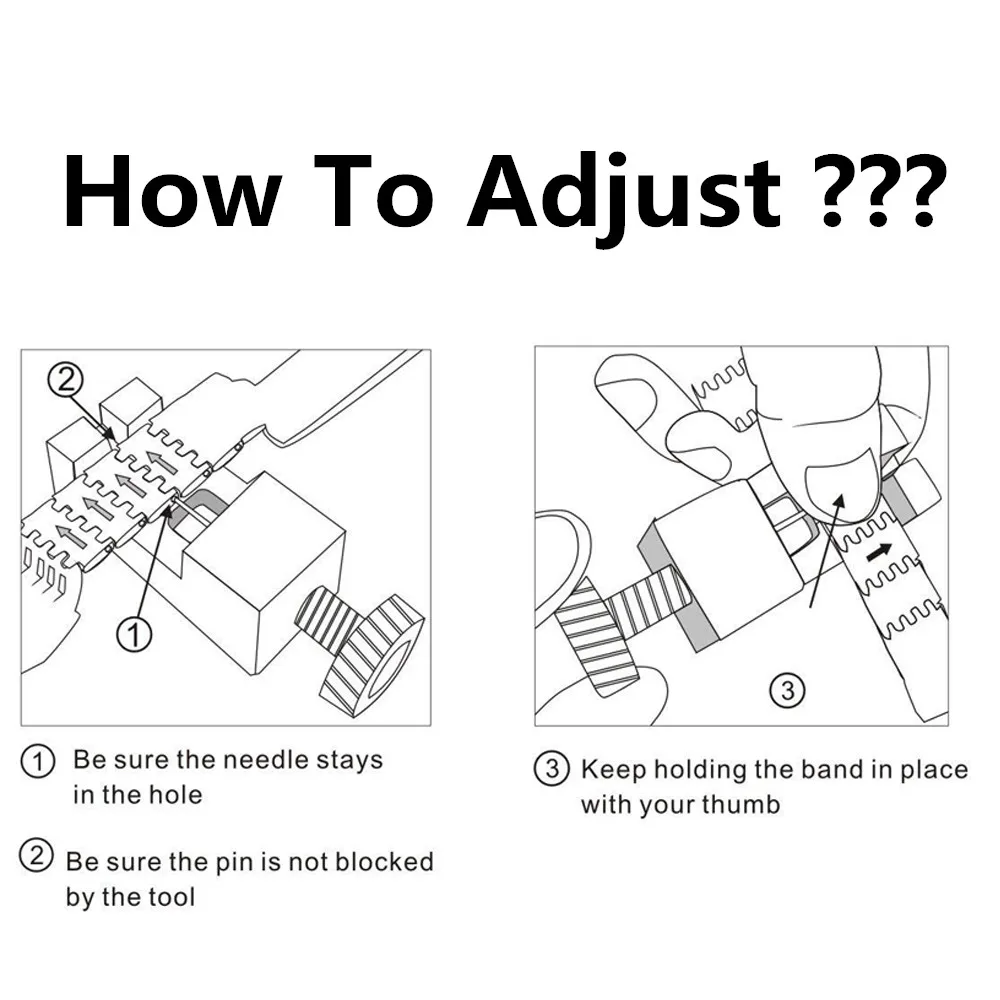 How To Adjust ???

②

①

③

① Be sure the needle stays in the hole

② Be sure the pin is not blocked by the tool

③ Keep holding the band in place with your thumb