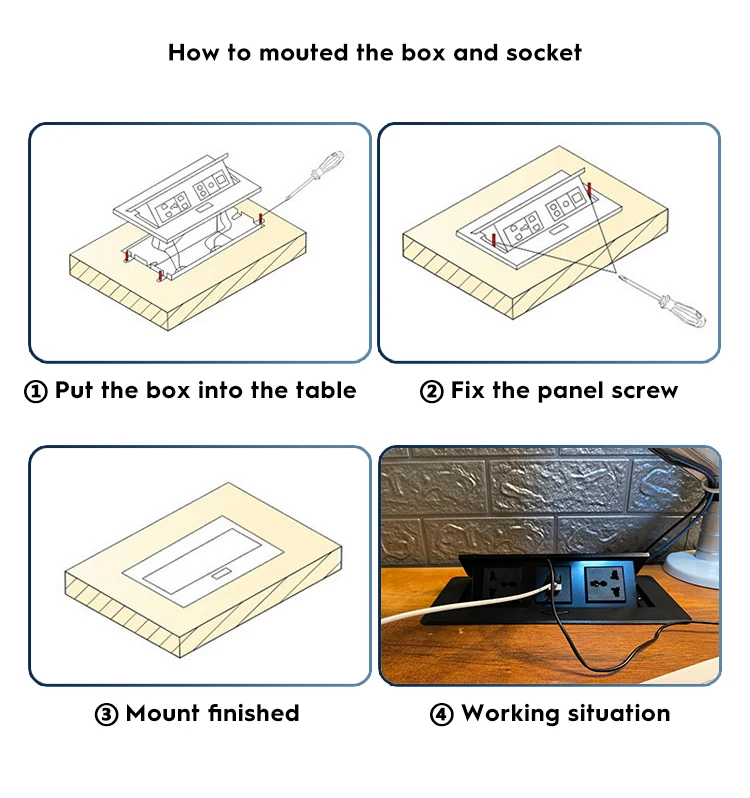 How to mouted the box and socket

① Put the box into the table

② Fix the panel screw

③ Mount finished

④ Working situation