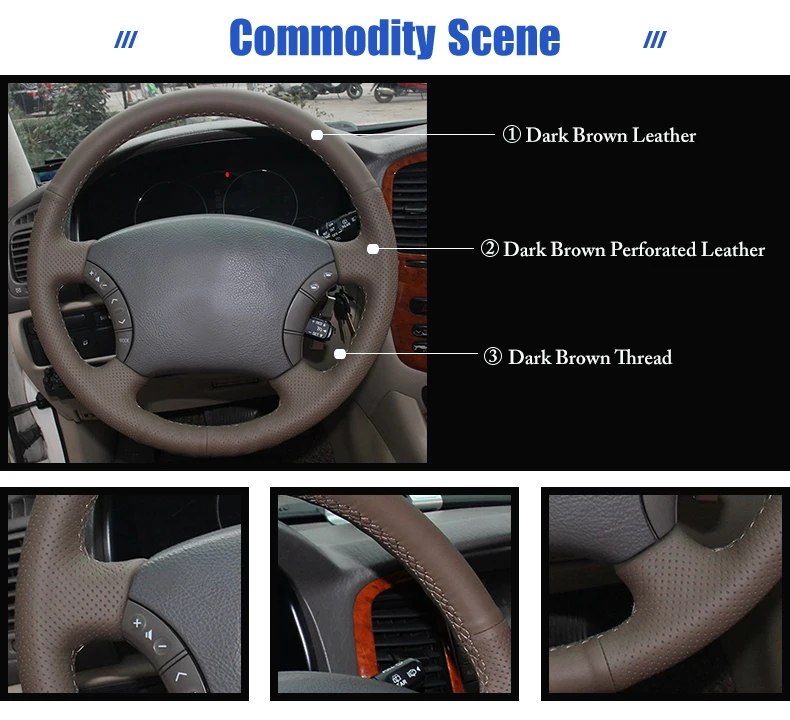 /// Commodity Scene ///

① Dark Brown Leather

② Dark Brown Perforated Leather

③ Dark Brown Thread