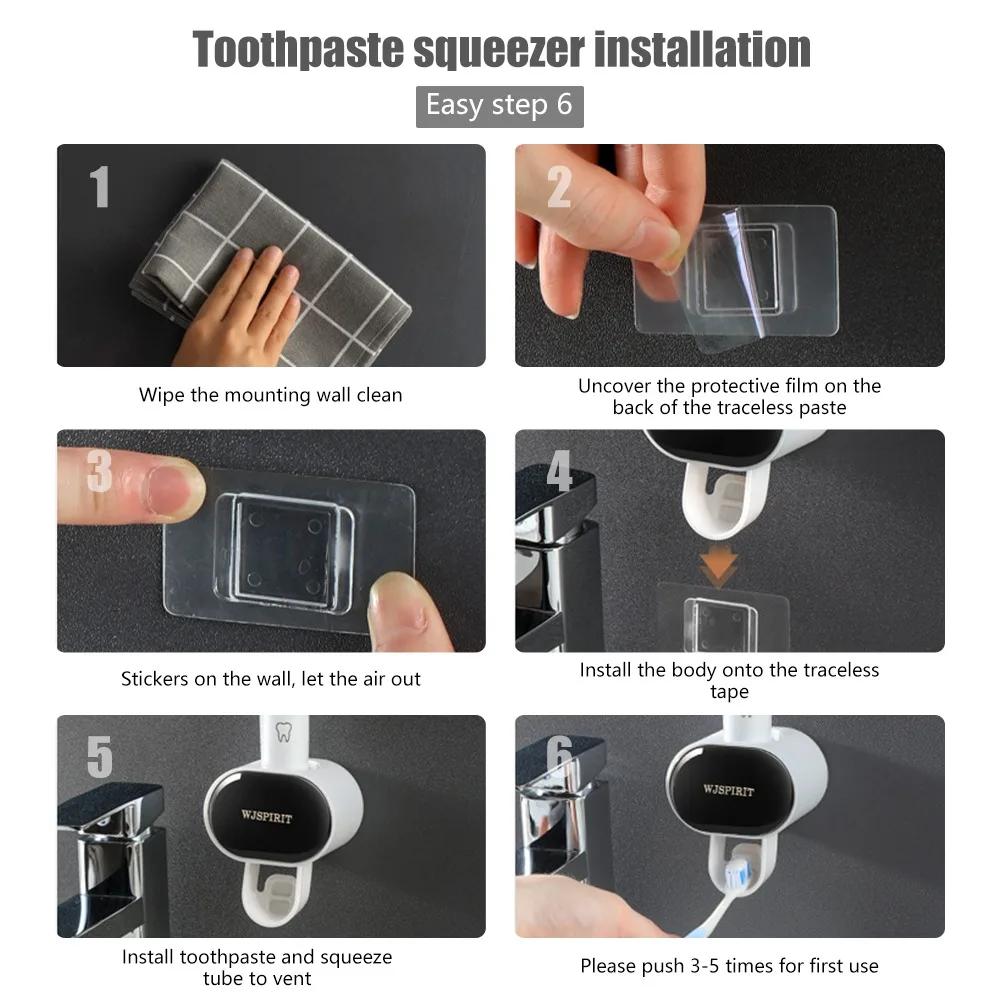 Toothpaste squeezer installation

Easy step 6

1

Wipe the mounting wall clean

2

Uncover the protective film on the back of the traceless paste

3

Stickers on the wall, let the air out

4

Install the body onto the traceless tape

5

WJSPIRIT

Install toothpaste and squeeze tube to vent

6

WJSPIRIT

Please push 3-5 times for first use