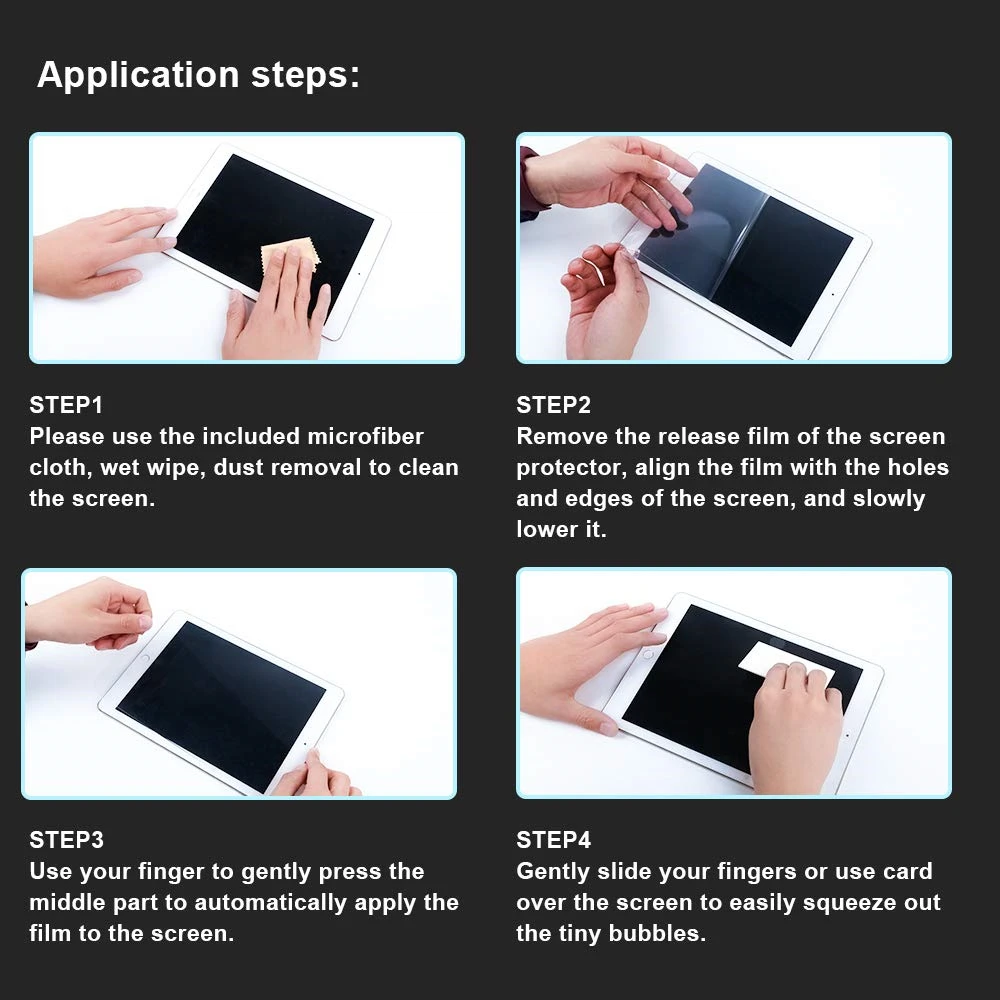 Application steps:

STEP1
Please use the included microfiber cloth, wet wipe, dust removal to clean the screen.

STEP2
Remove the release film of the screen protector, align the film with the holes and edges of the screen, and slowly lower it.

STEP3
Use your finger to gently press the middle part to automatically apply the film to the screen.

STEP4
Gently slide your fingers or use card over the screen to easily squeeze out the tiny bubbles.