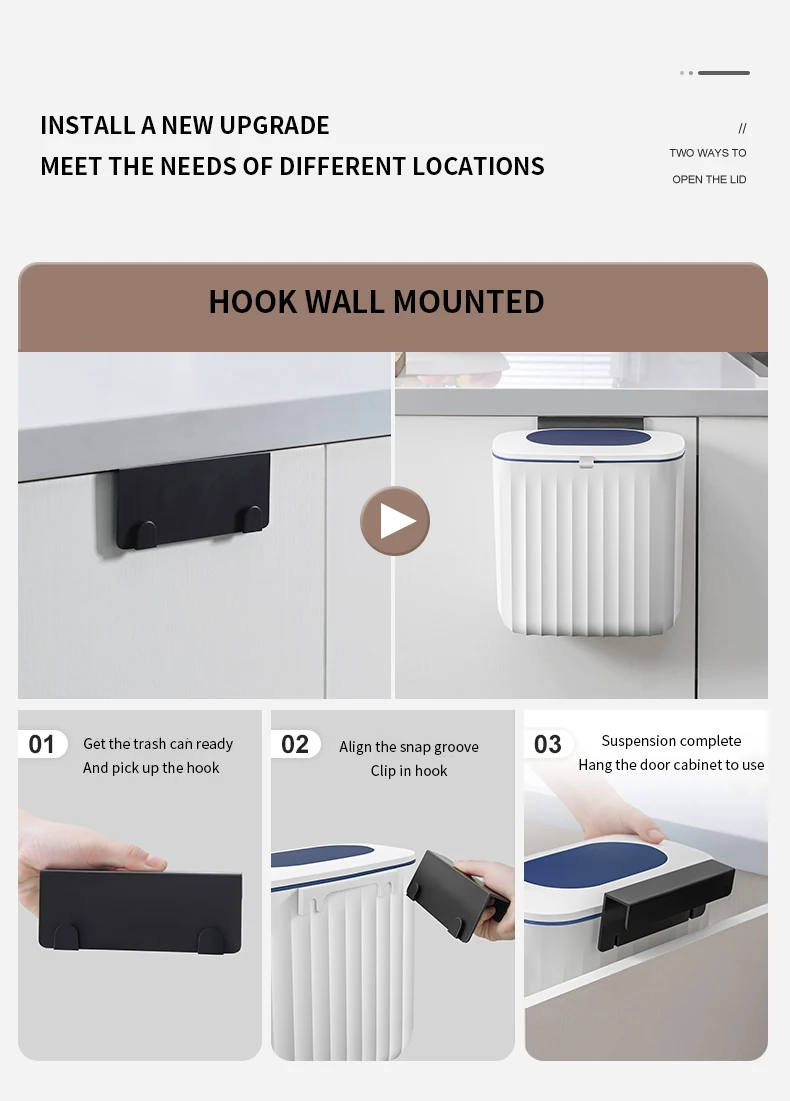 INSTALL A NEW UPGRADE
MEET THE NEEDS OF DIFFERENT LOCATIONS

//
TWO WAYS TO
OPEN THE LID

HOOK WALL MOUNTED

01 Get the trash can ready
And pick up the hook

02 Align the snap groove
Clip in hook

03 Suspension complete
Hang the door cabinet to use