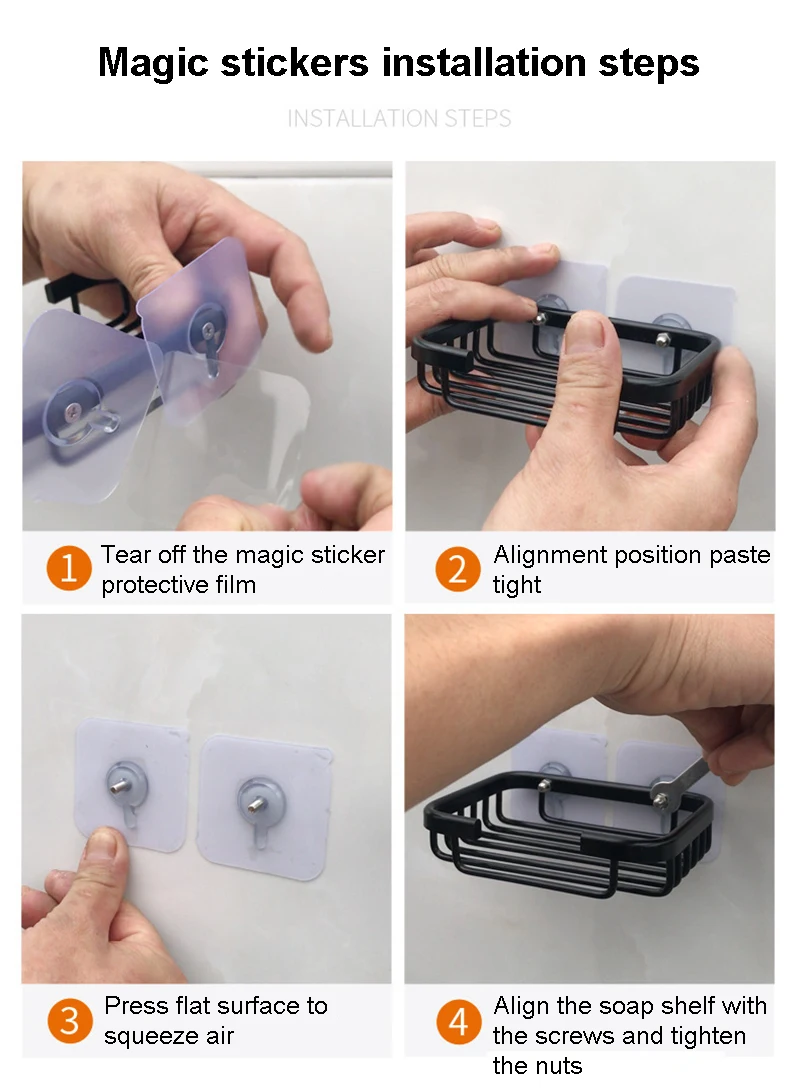 Magic stickers installation steps

INSTALLATION STEPS

1 Tear off the magic sticker protective film

2 Alignment position paste tight

3 Press flat surface to squeeze air

4 Align the soap shelf with the screws and tighten the nuts