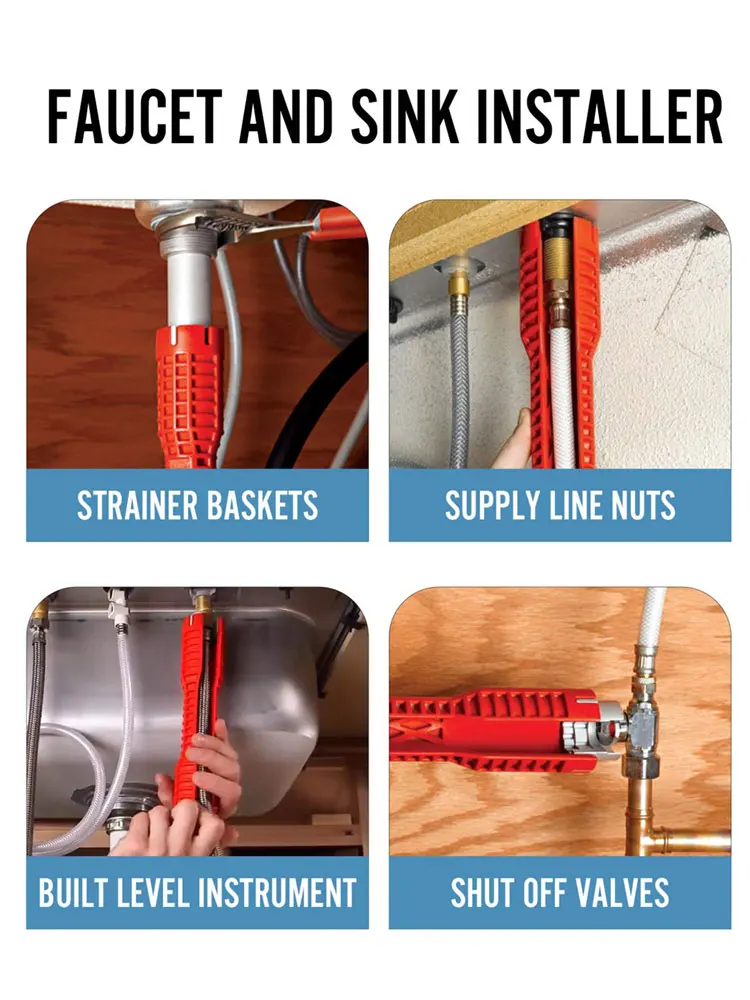 FAUCET AND SINK INSTALLER

STRAINER BASKETS

SUPPLY LINE NUTS

BUILT LEVEL INSTRUMENT

SHUT OFF VALVES