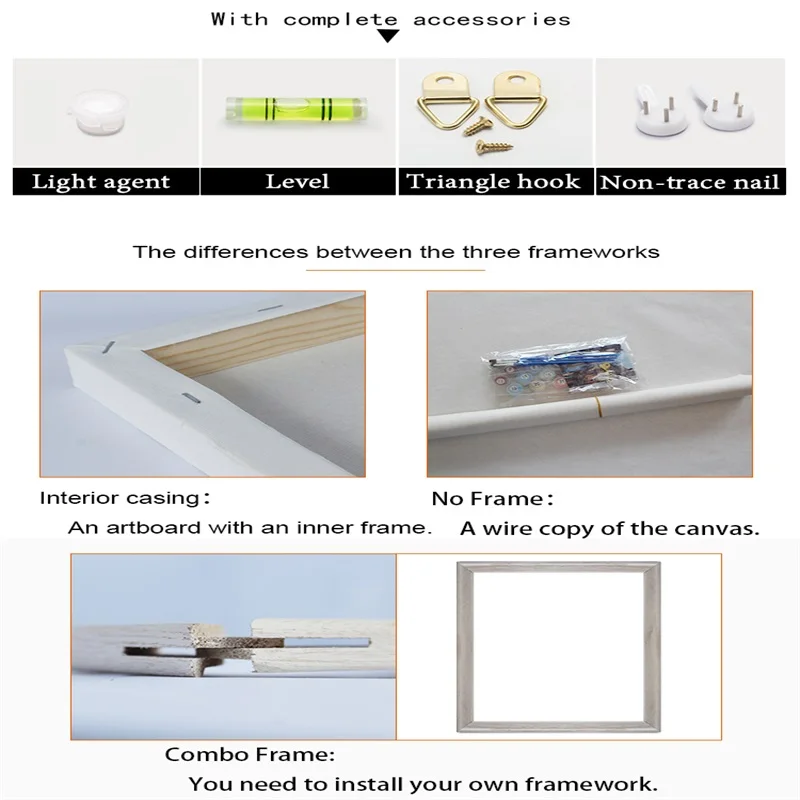 With complete accessories

Light agent

Level

Triangle hook

Non-trace nail

The differences between the three frameworks

Interior casing:
An artboard with an inner frame.

No Frame:
A wire copy of the canvas.

Combo Frame:
You need to install your own framework.