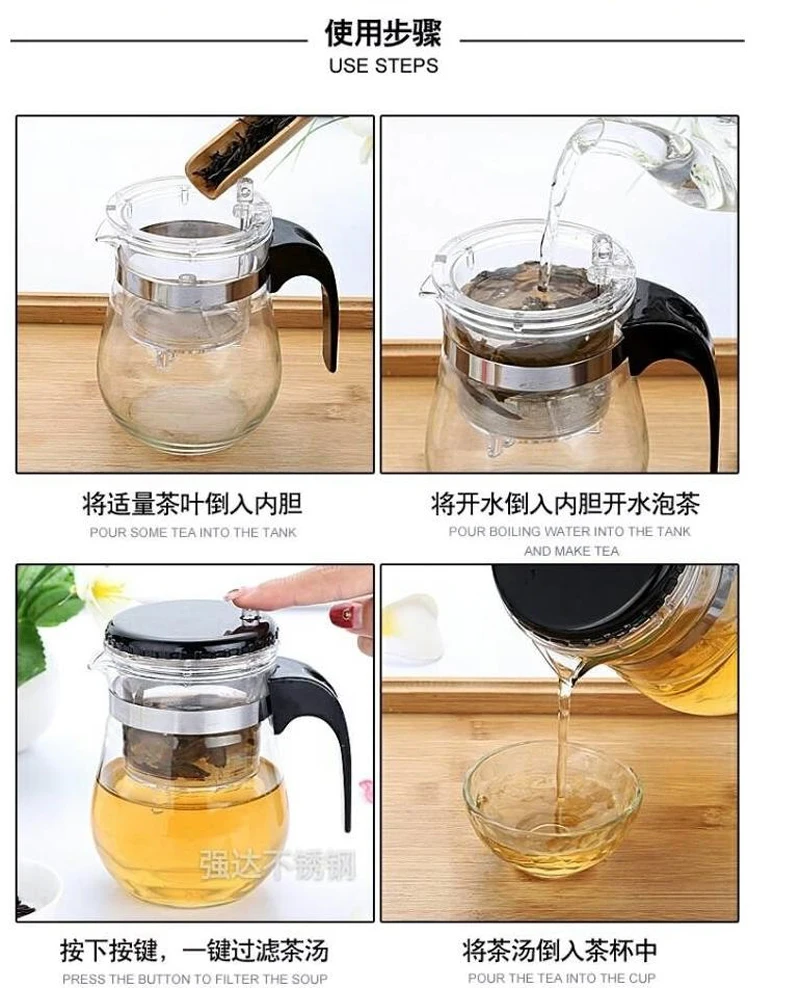 使用步骤
USE STEPS

将适量茶叶倒入内胆
POUR SOME TEA INTO THE TANK

将开水倒入内胆开水泡茶
POUR BOILING WATER INTO THE TANK AND MAKE TEA

强达不锈钢

按下按键，一键过滤茶汤
PRESS THE BUTTON TO FILTER THE SOUP

将茶汤倒入茶杯中
POUR THE TEA INTO THE CUP