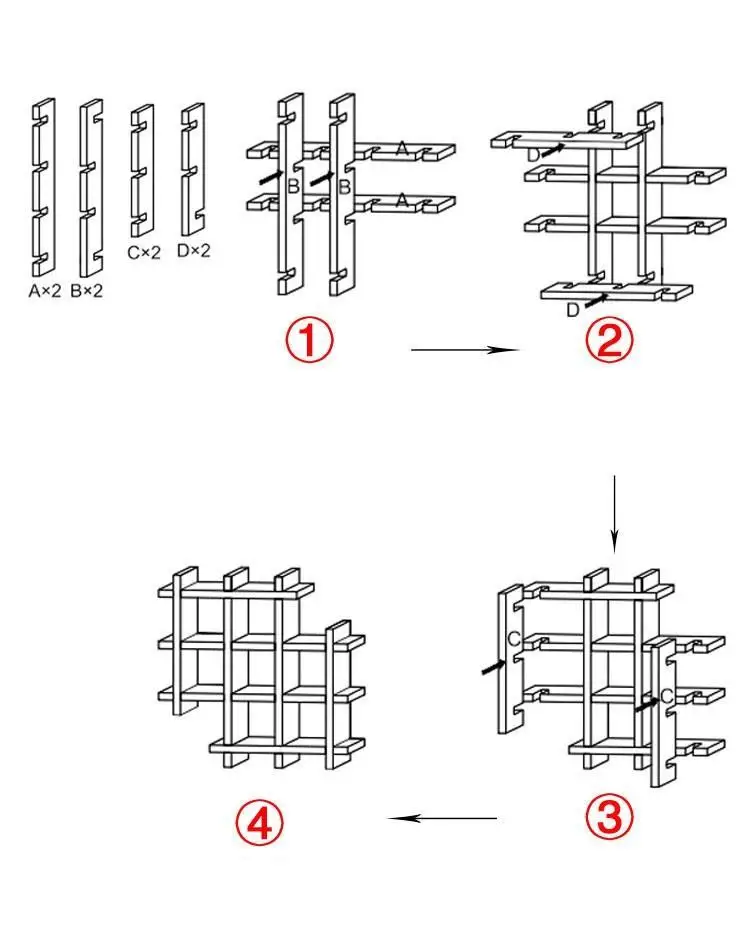 A×2 B×2 C×2 D×2

A
B B
A

①

D

D

②

C

C

③

④