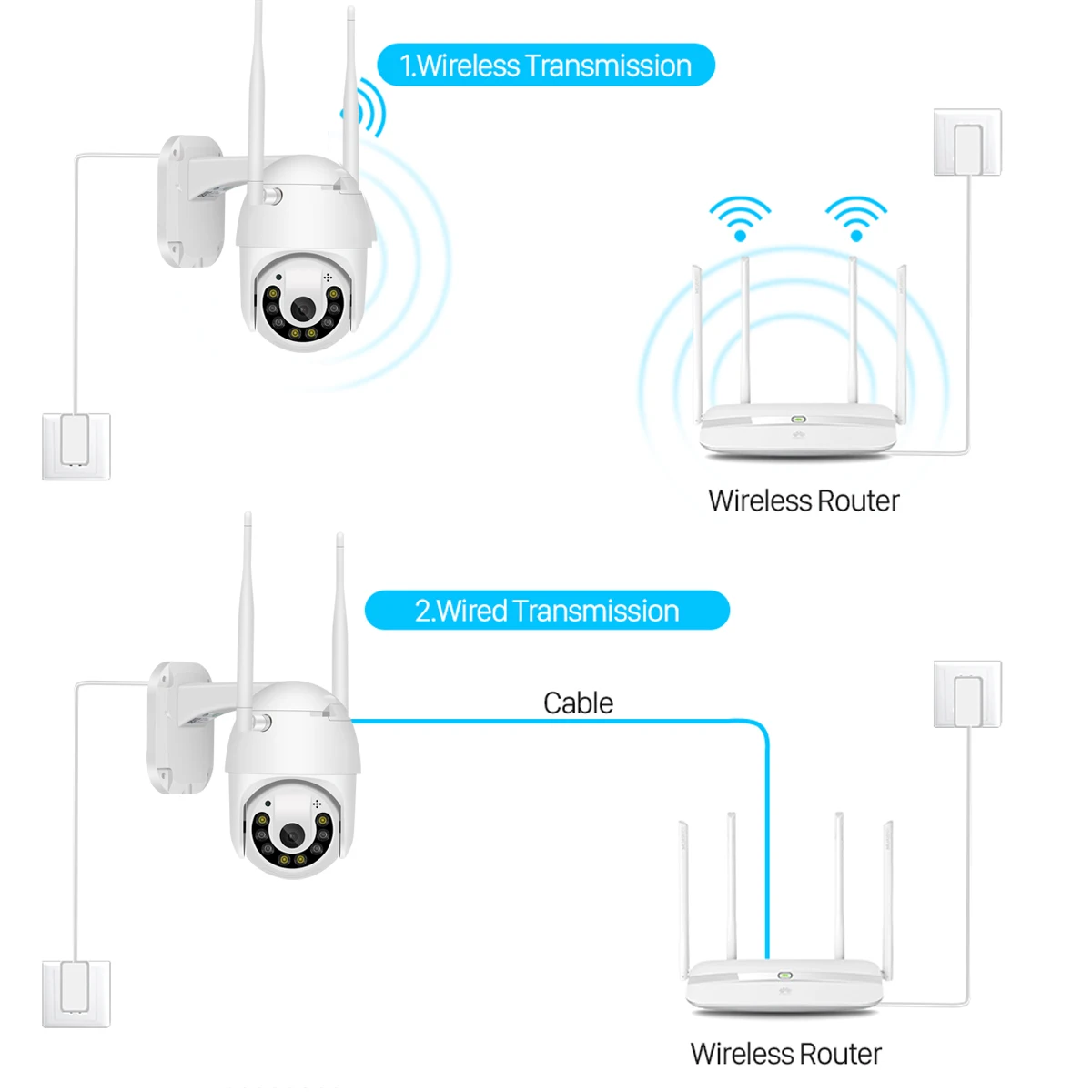 1.Wireless Transmission

Wireless Router

2.Wired Transmission

Cable

Wireless Router