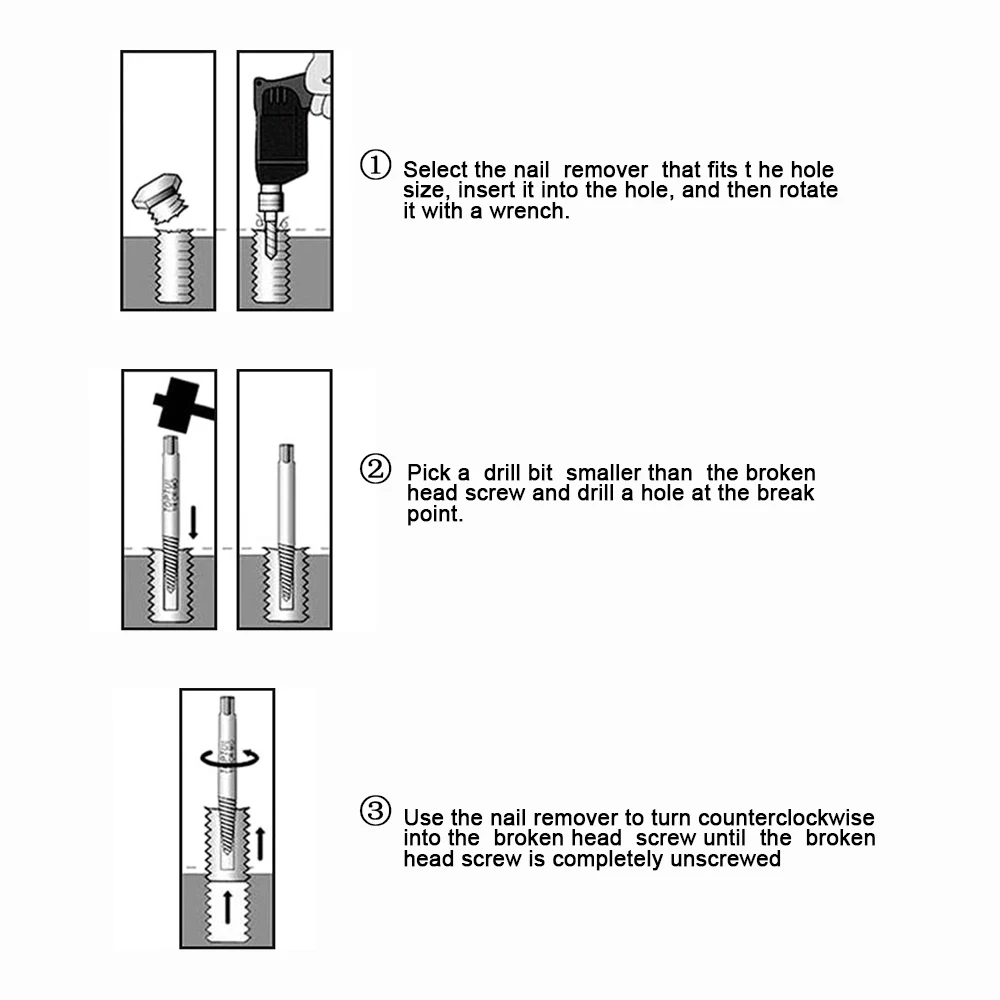 ① Select the nail remover that fits t he hole size, insert it into the hole, and then rotate it with a wrench.

② Pick a drill bit smaller than the broken head screw and drill a hole at the break point.

③ Use the nail remover to turn counterclockwise into the broken head screw until the broken head screw is completely unscrewed