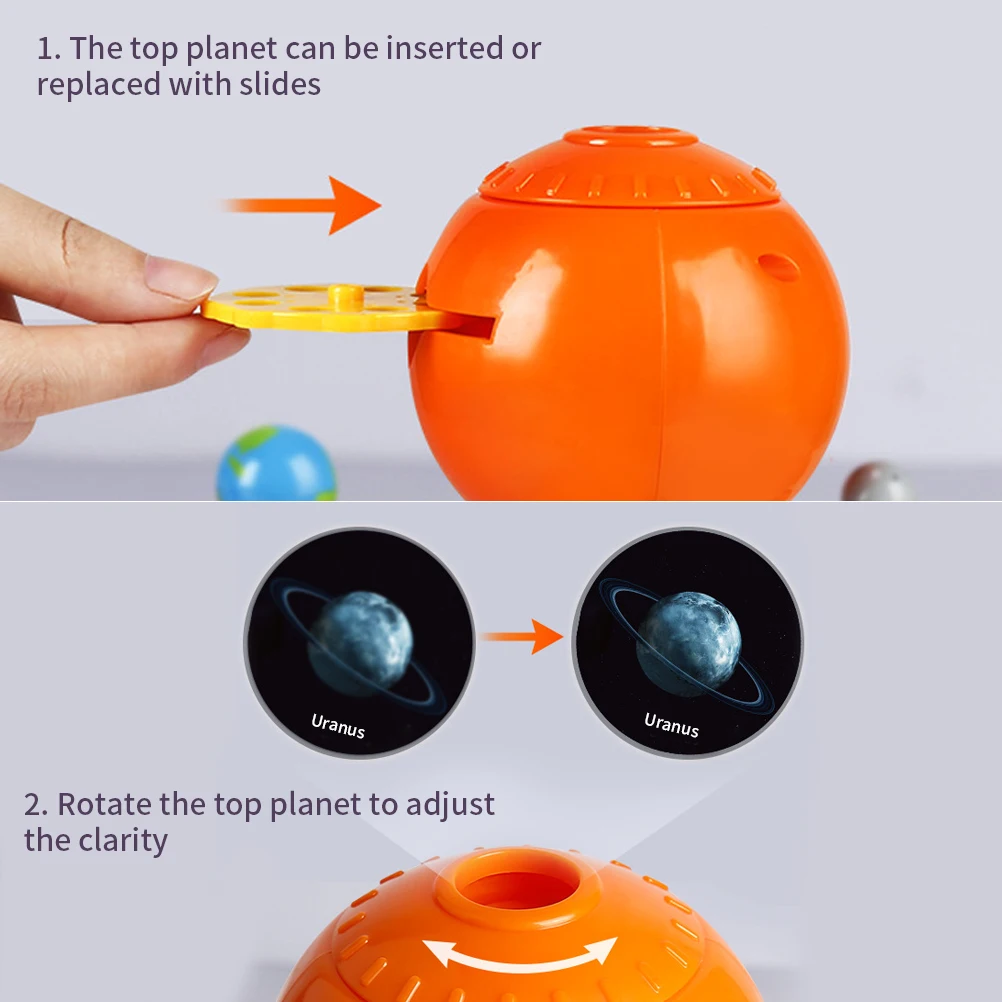 1. The top planet can be inserted or replaced with slides

Uranus

Uranus

2. Rotate the top planet to adjust the clarity