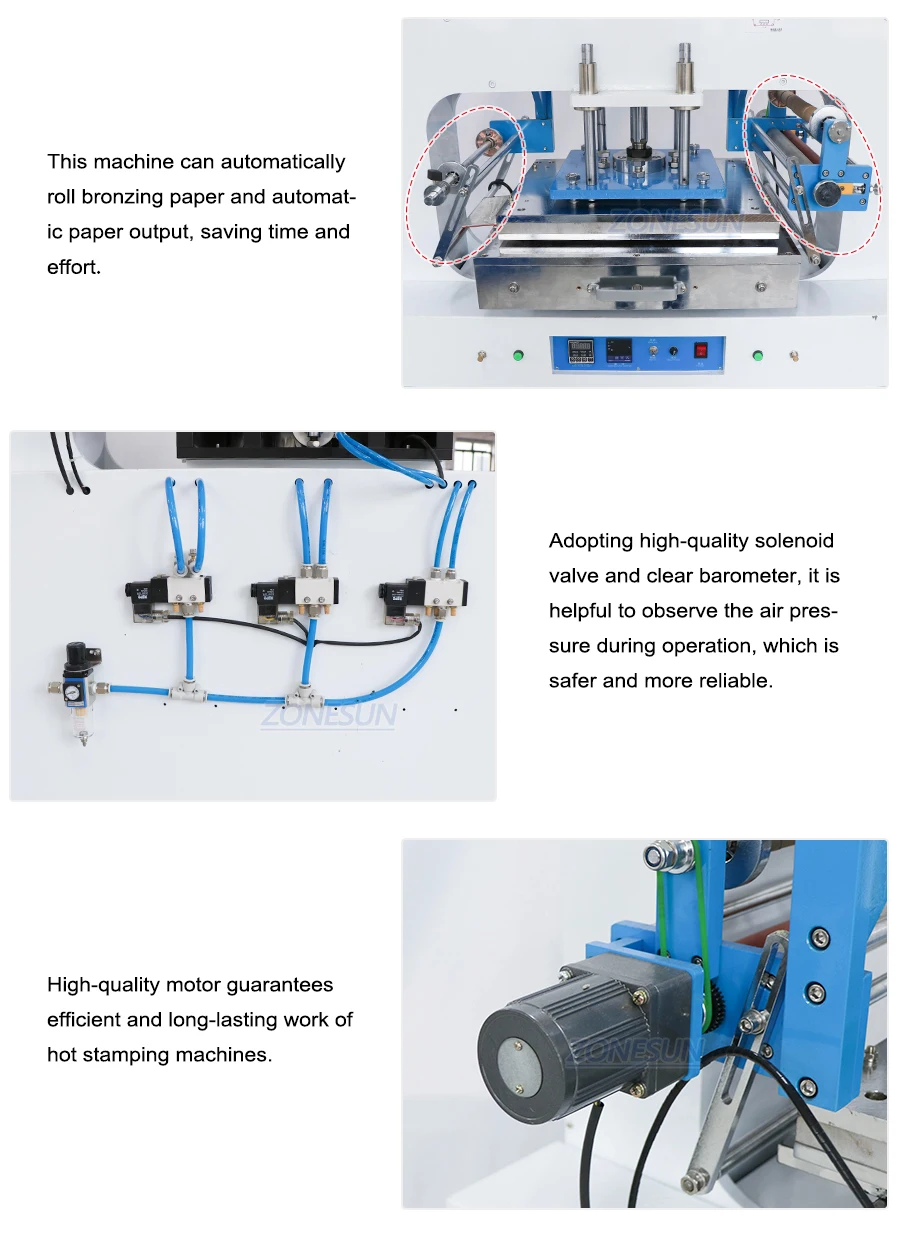 This machine can automatically roll bronzing paper and automatic paper output, saving time and effort.

ZONESUN

Adopting high-quality solenoid valve and clear barometer, it is helpful to observe the air pressure during operation, which is safer and more reliable.

ZONESUN

High-quality motor guarantees efficient and long-lasting work of hot stamping machines.

ZONESUN