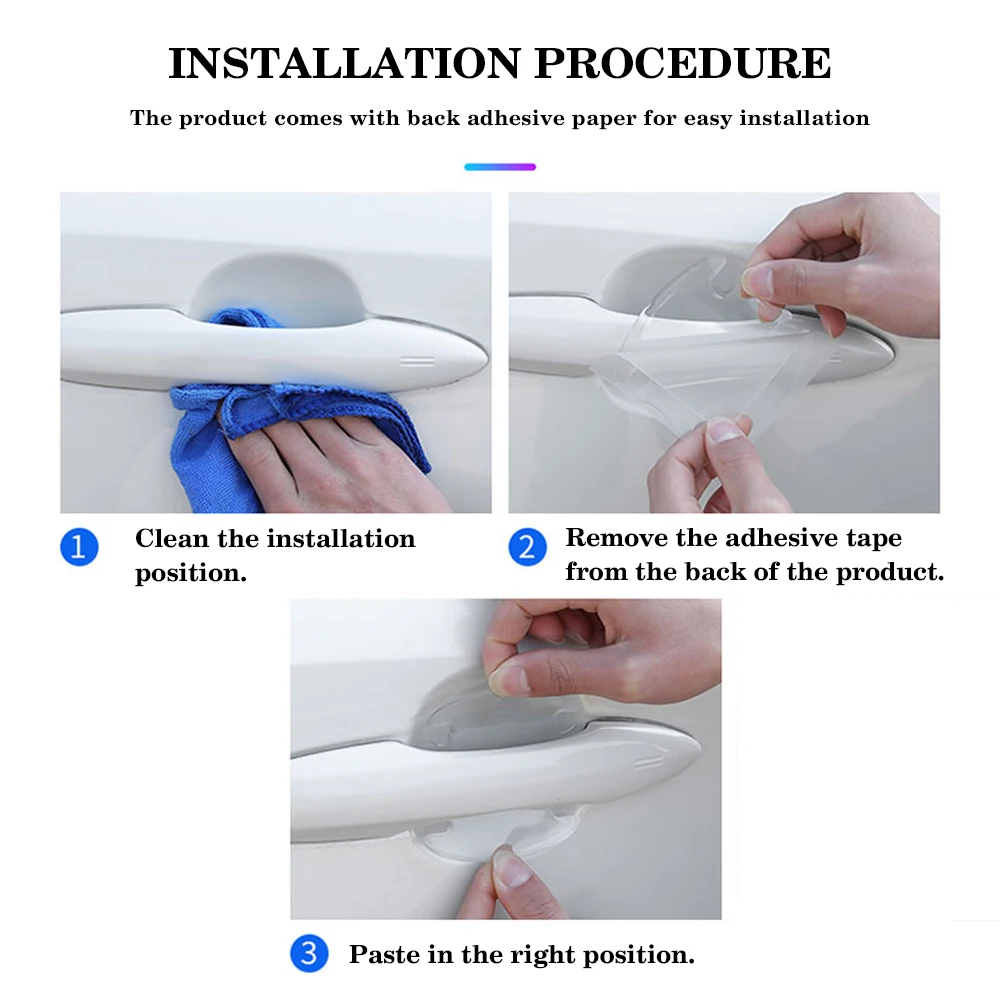 INSTALLATION PROCEDURE

The product comes with back adhesive paper for easy installation

1 Clean the installation position.

2 Remove the adhesive tape from the back of the product.

3 Paste in the right position.