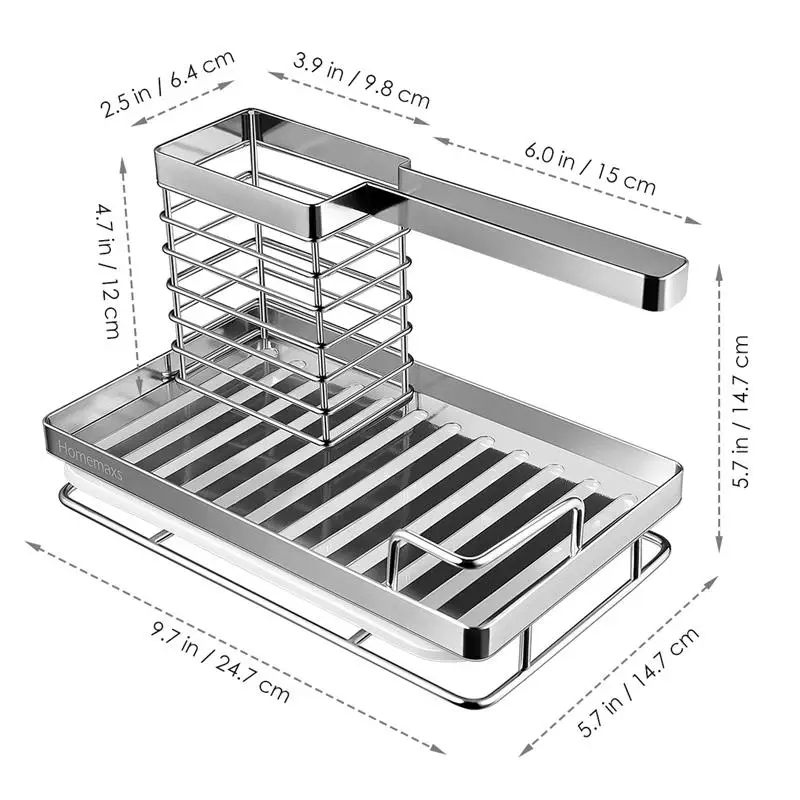 2.5 in / 6.4 cm
3.9 in / 9.8 cm
6.0 in / 15 cm
4.7 in / 12 cm
5.7 in / 14.7 cm
Homemaxs
9.7 in / 24.7 cm
5.7 in / 14.7 cm