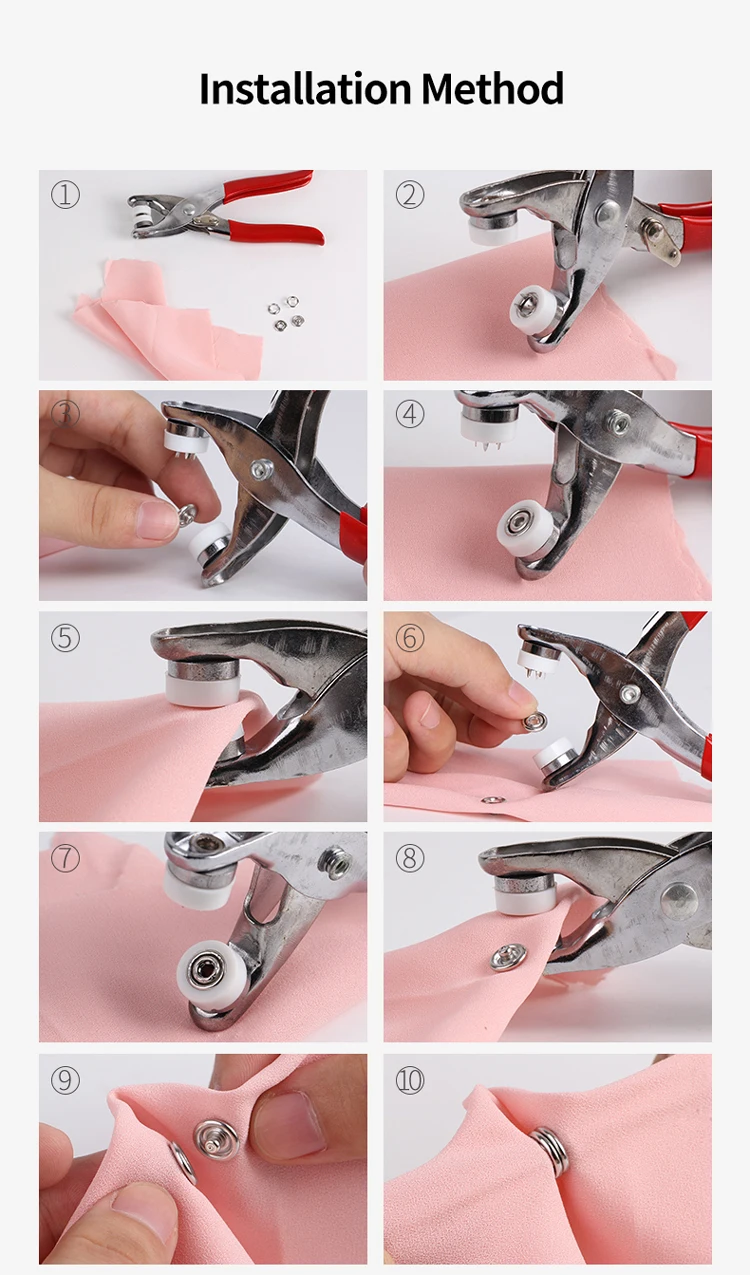 Installation Method

①

②

③

④

⑤

⑥

⑦

⑧

⑨

⑩