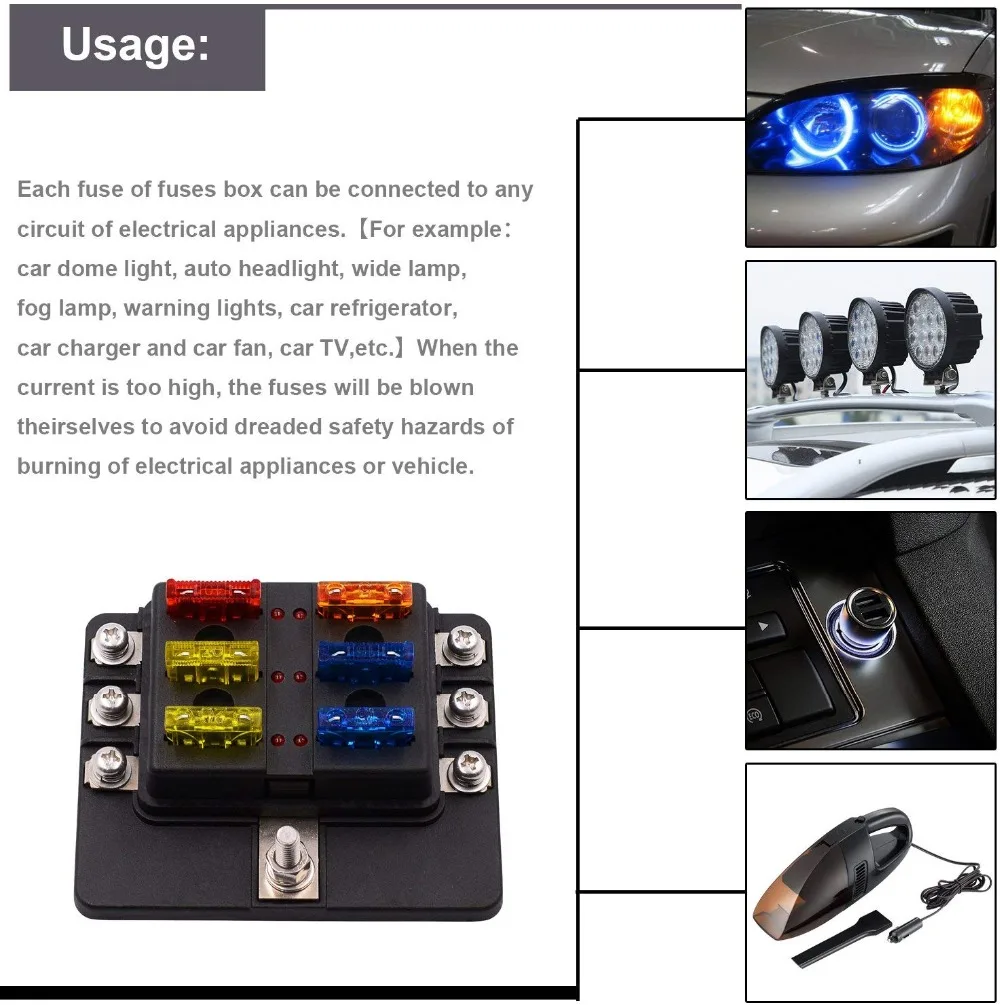 Usage:

Each fuse of fuses box can be connected to any circuit of electrical appliances.【For example: car dome light, auto headlight, wide lamp, fog lamp, warning lights, car refrigerator, car charger and car fan, car TV,etc.】When the current is too high, the fuses will be blown theirselves to avoid dreaded safety hazards of burning of electrical appliances or vehicle.