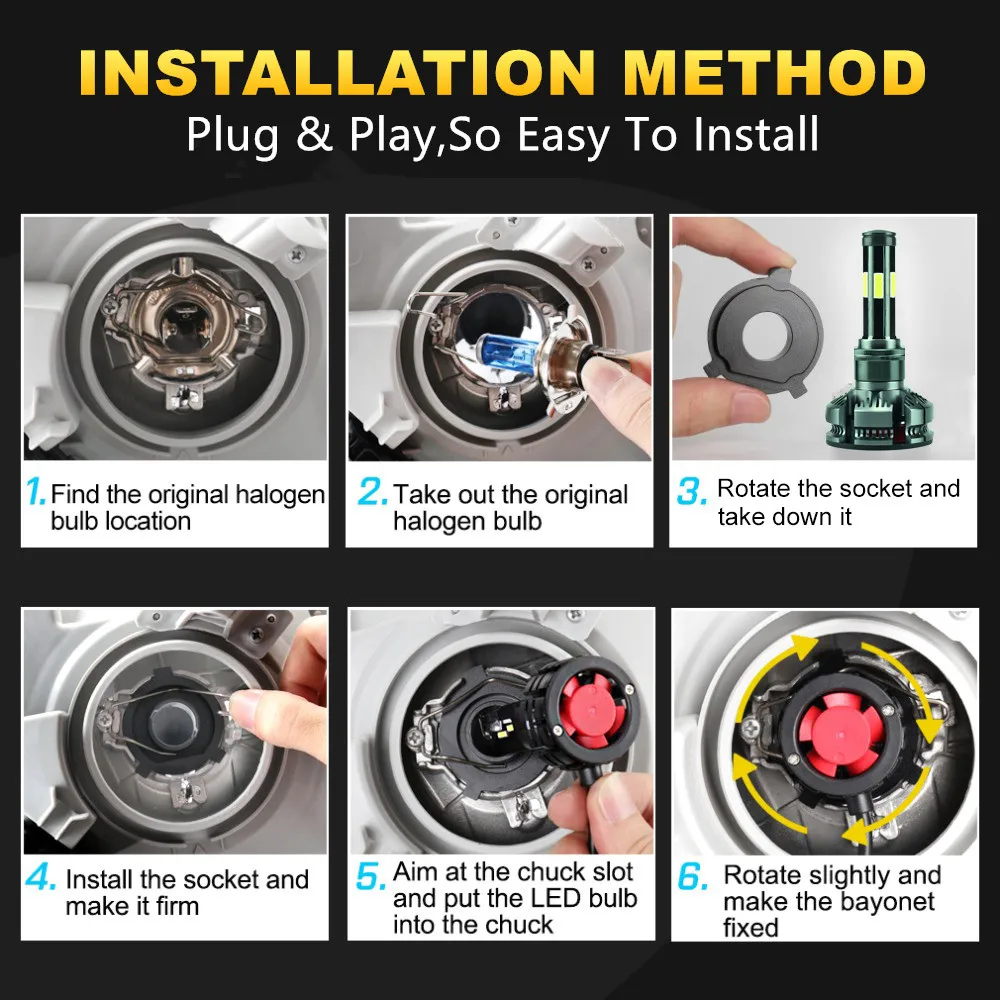 INSTALLATION METHOD
Plug & Play,So Easy To Install

1. Find the original halogen bulb location

2. Take out the original halogen bulb

3. Rotate the socket and take down it

4. Install the socket and make it firm

5. Aim at the chuck slot and put the LED bulb into the chuck

6. Rotate slightly and make the bayonet fixed