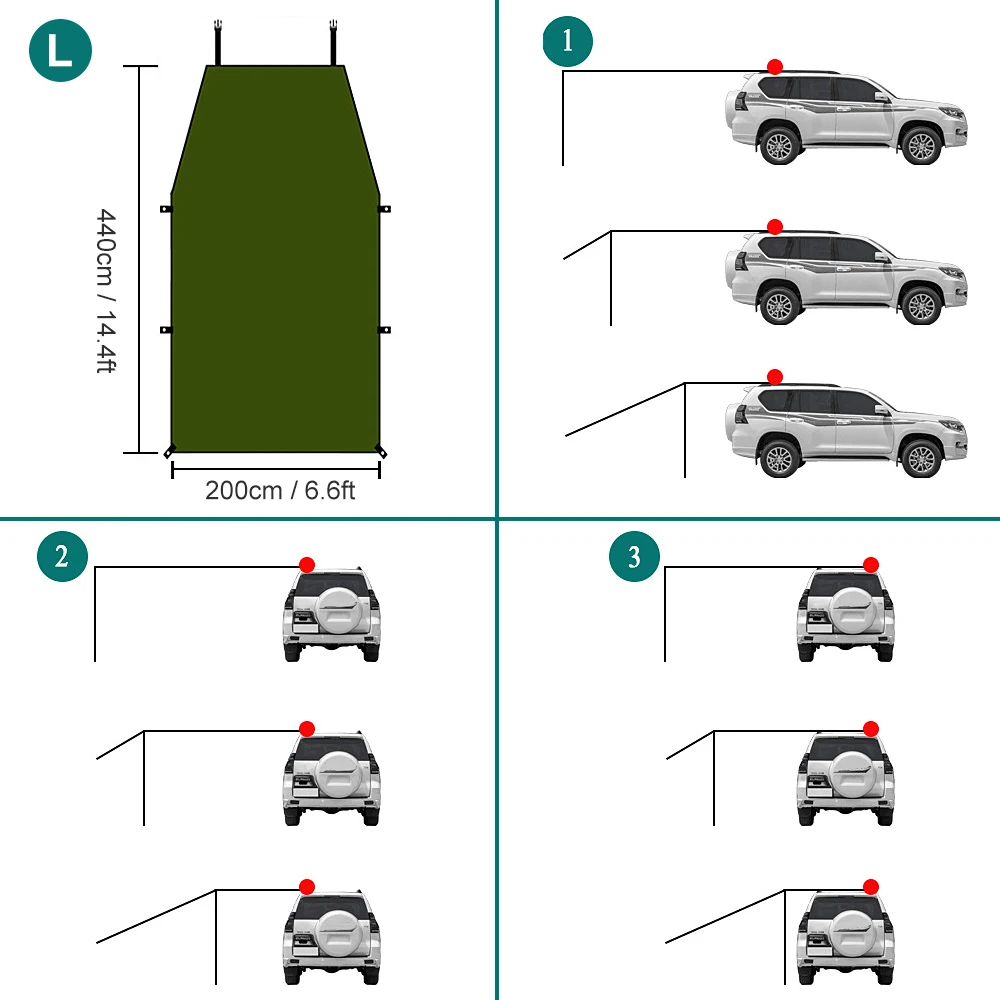 L

440cm / 14.4ft

200cm / 6.6ft

1

2

3