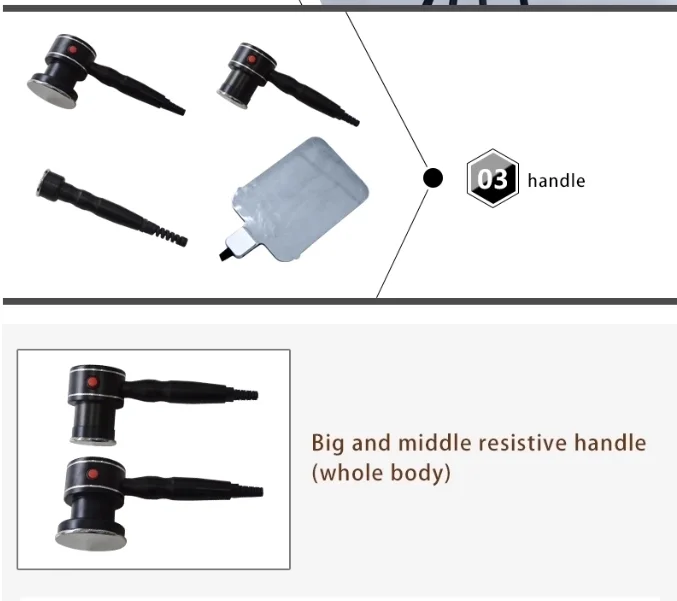 03 handle

Big and middle resistive handle (whole body)