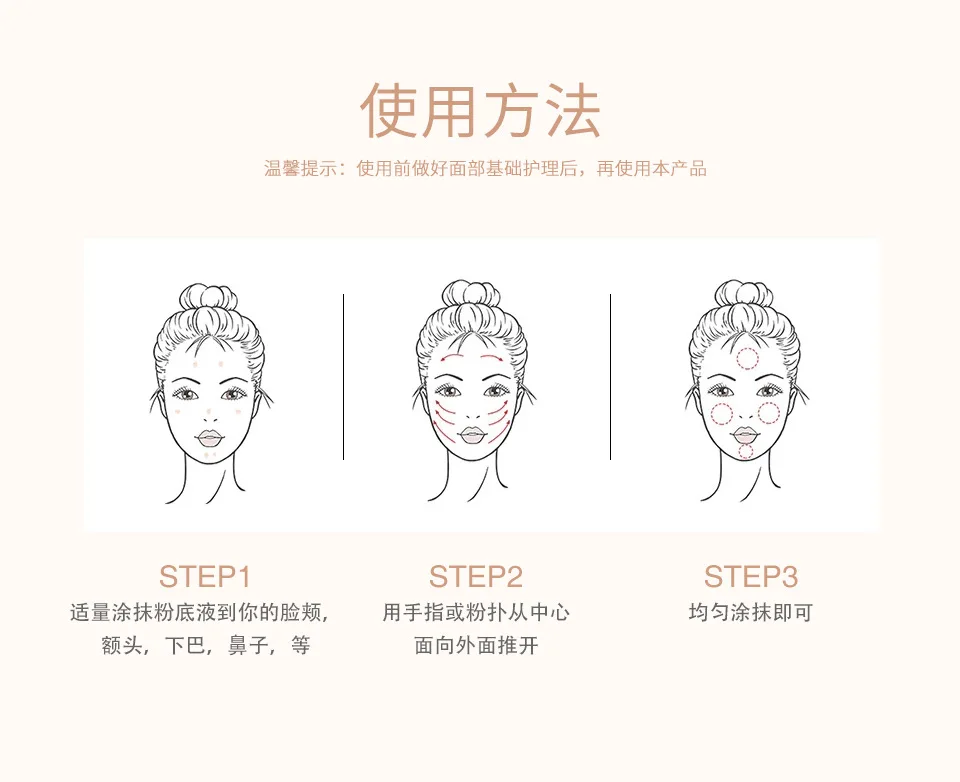 使用方法

温馨提示：使用前做好面部基础护理后，再使用本产品

STEP1
适量涂抹粉底液到你的脸颊，额头，下巴，鼻子，等

STEP2
用手指或粉扑从中心面向外面推开

STEP3
均匀涂抹即可