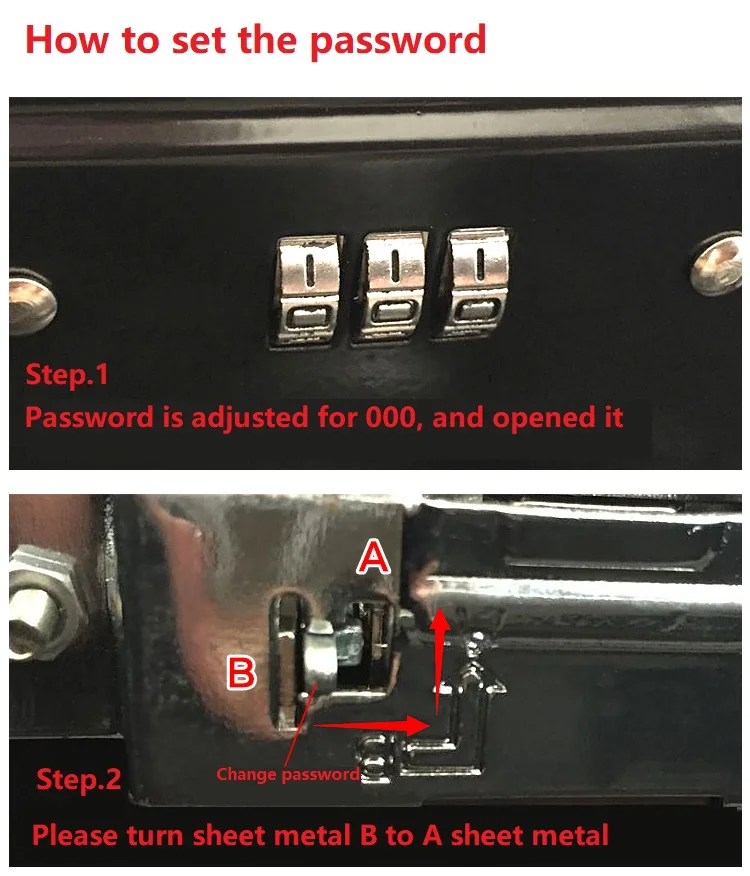 How to set the password

Step.1
Password is adjusted for 000, and opened it

A

B

Change password

Step.2
Please turn sheet metal B to A sheet metal