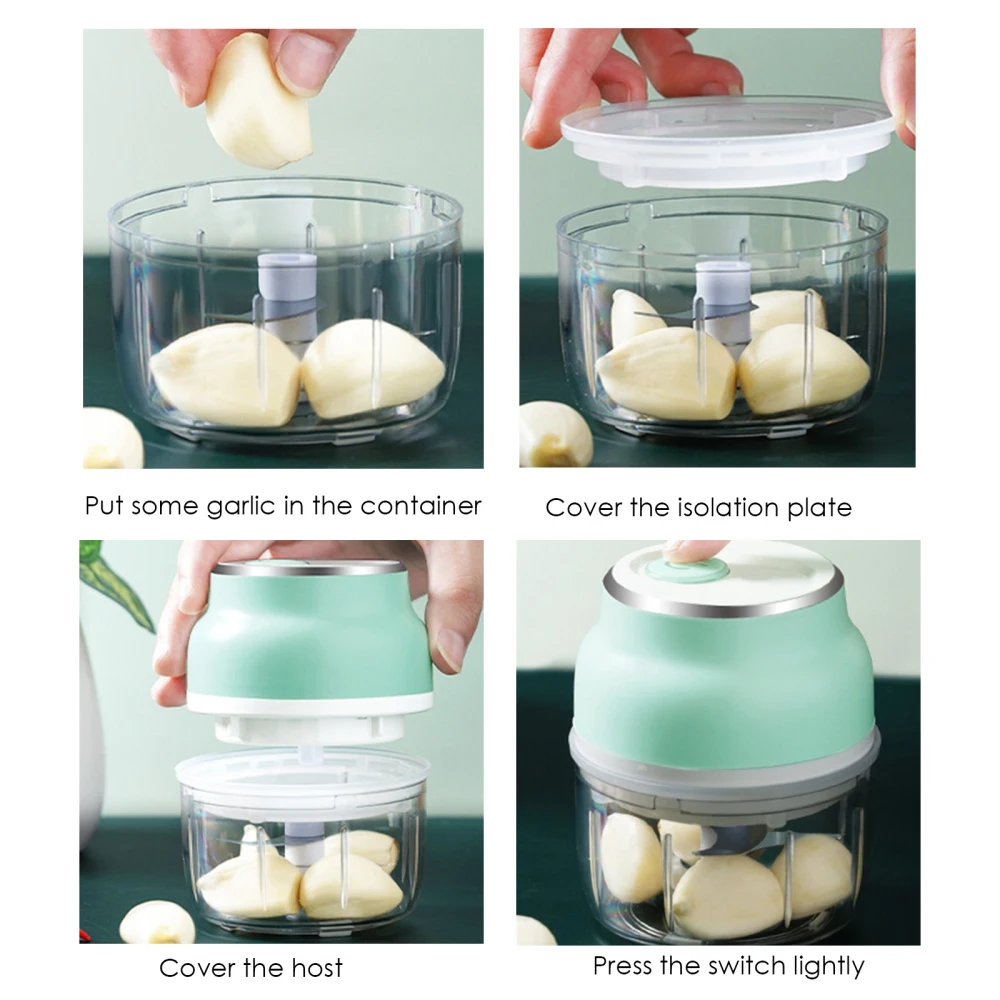 Put some garlic in the container

Cover the isolation plate

Cover the host

Press the switch lightly