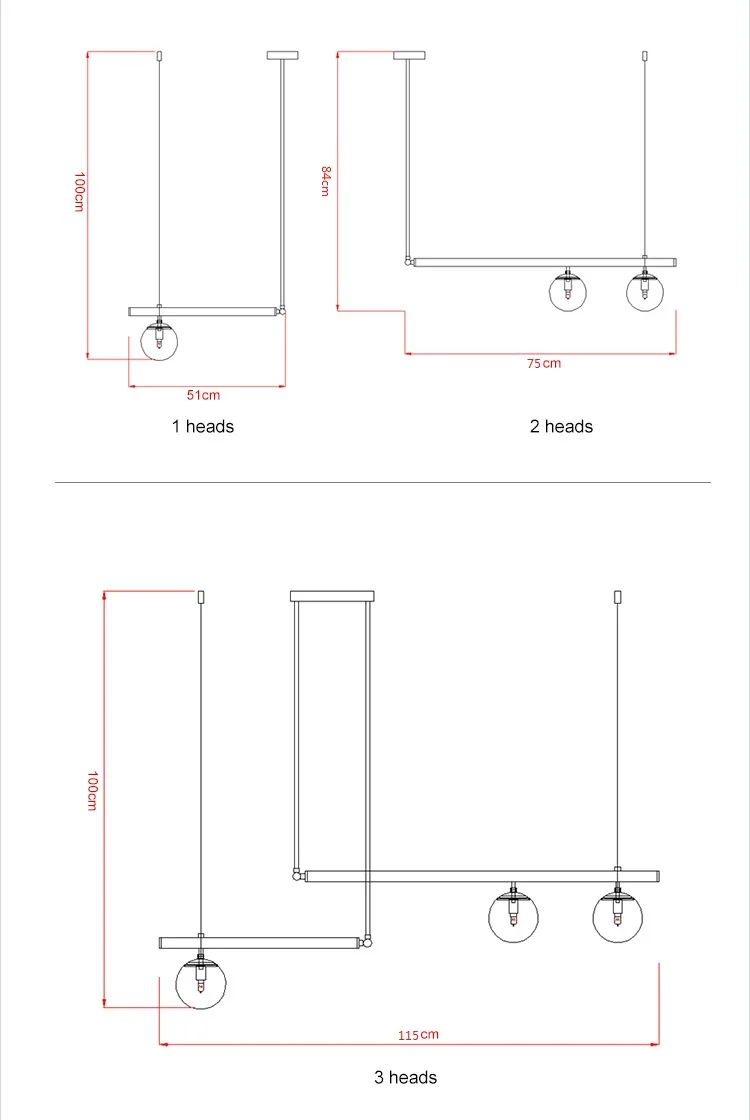 100cm

51cm

1 heads

84cm

75cm

2 heads

100cm

115cm

3 heads