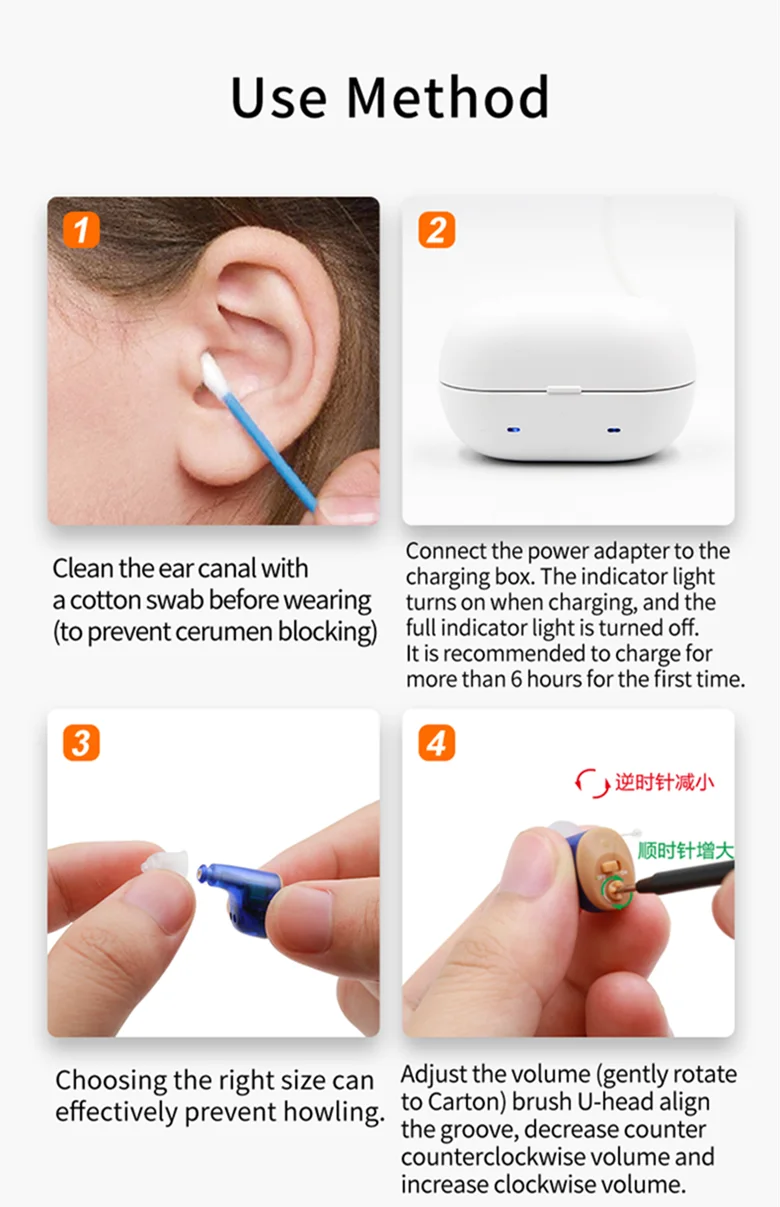 Use Method

1

Clean the ear canal with a cotton swab before wearing (to prevent cerumen blocking)

2

Connect the power adapter to the charging box. The indicator light turns on when charging, and the full indicator light is turned off. It is recommended to charge for more than 6 hours for the first time.

3

Choosing the right size can effectively prevent howling.

4

逆时针减小

顺时针增大

Adjust the volume (gently rotate to Carton) brush U-head align the groove, decrease counter counterclockwise volume and increase clockwise volume.