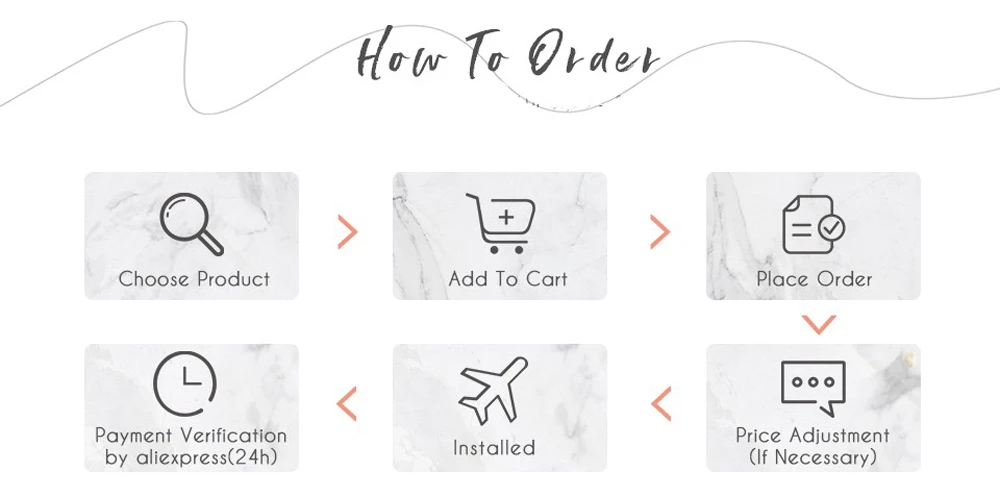 How To Order

Choose Product

Add To Cart

Place Order

Price Adjustment (If Necessary)

Installed

Payment Verification by aliexpress(24h)