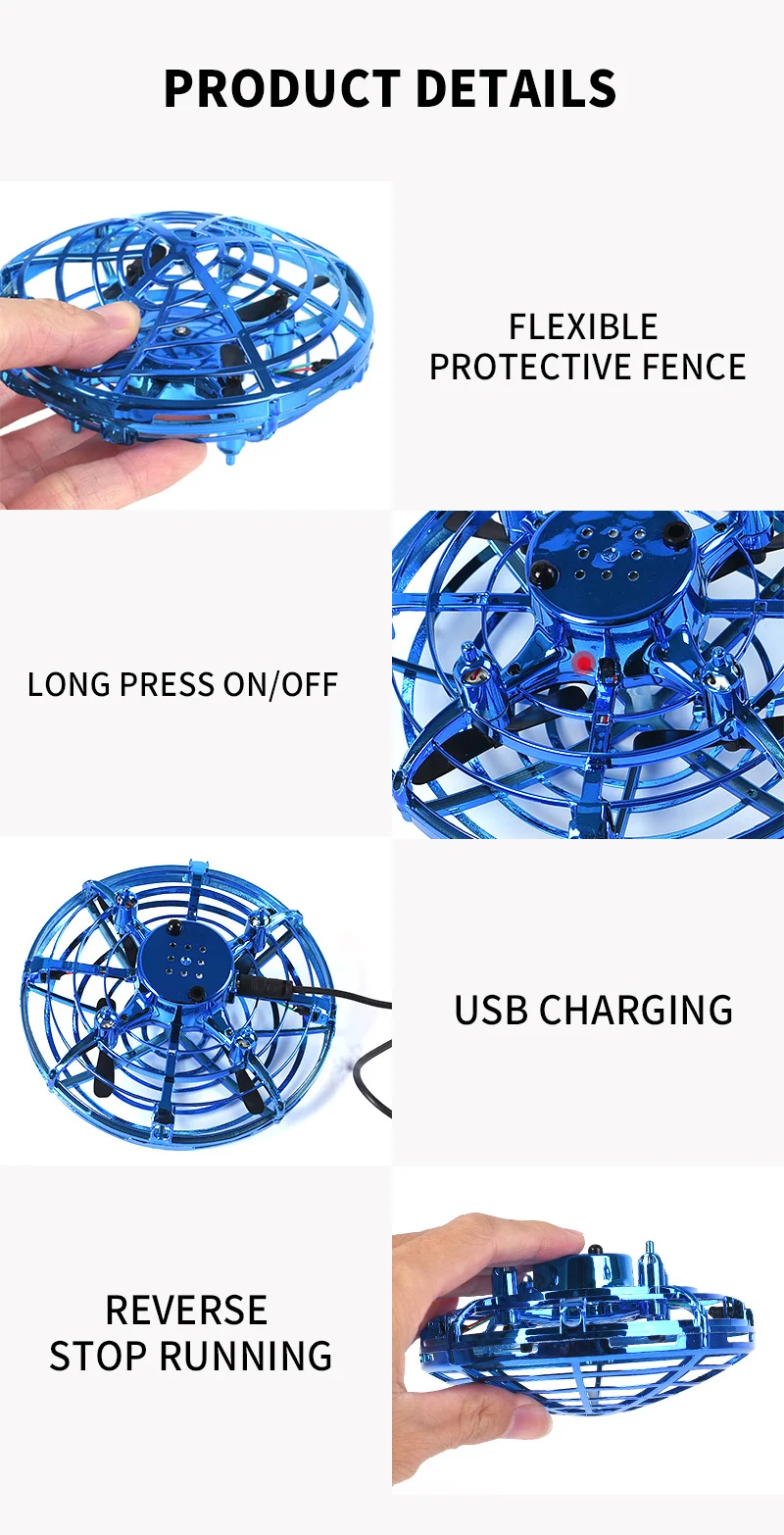 PRODUCT DETAILS

FLEXIBLE PROTECTIVE FENCE

LONG PRESS ON/OFF

USB CHARGING

REVERSE STOP RUNNING