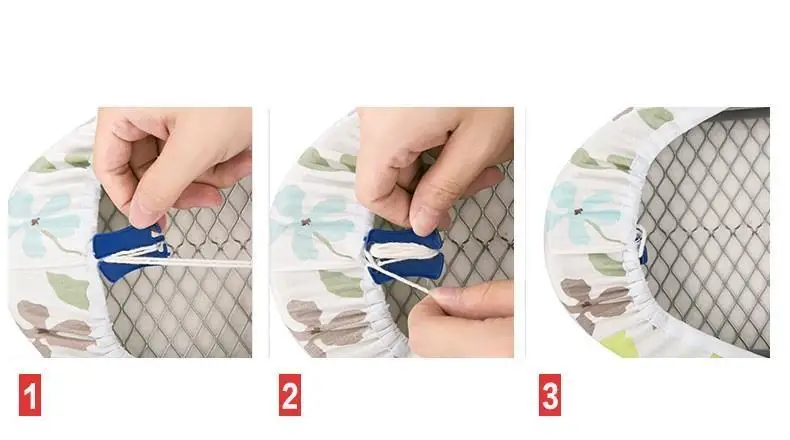 1

2

3