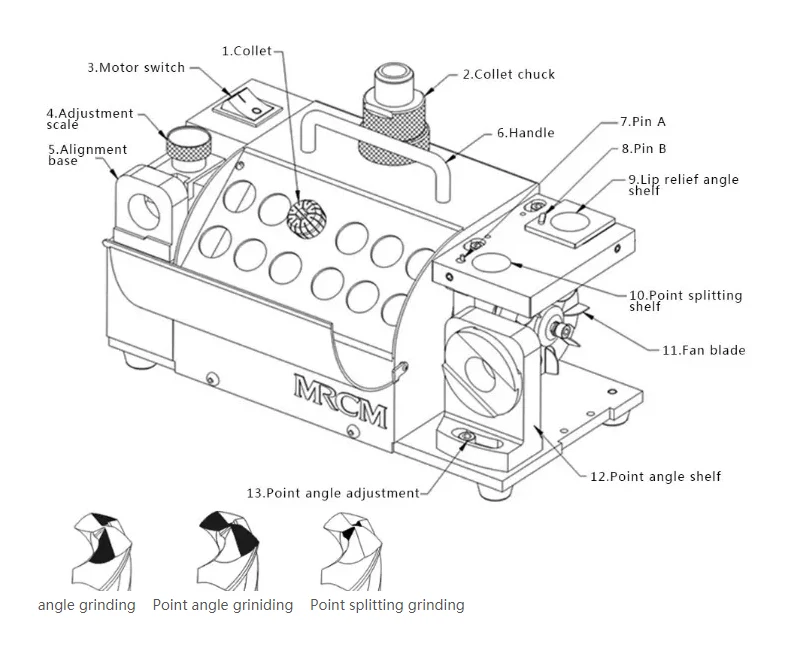 1.Collet
3.Motor switch
2.Collet chuck
4.Adjustment scale
5.Alignment base
6.Handle
7.Pin A
8.Pin B
9.Lip relief angle shelf
10.Point splitting shelf
11.Fan blade
MRCM
12.Point angle shelf
13.Point angle adjustment
angle grinding
Point angle griniding
Point splitting grinding