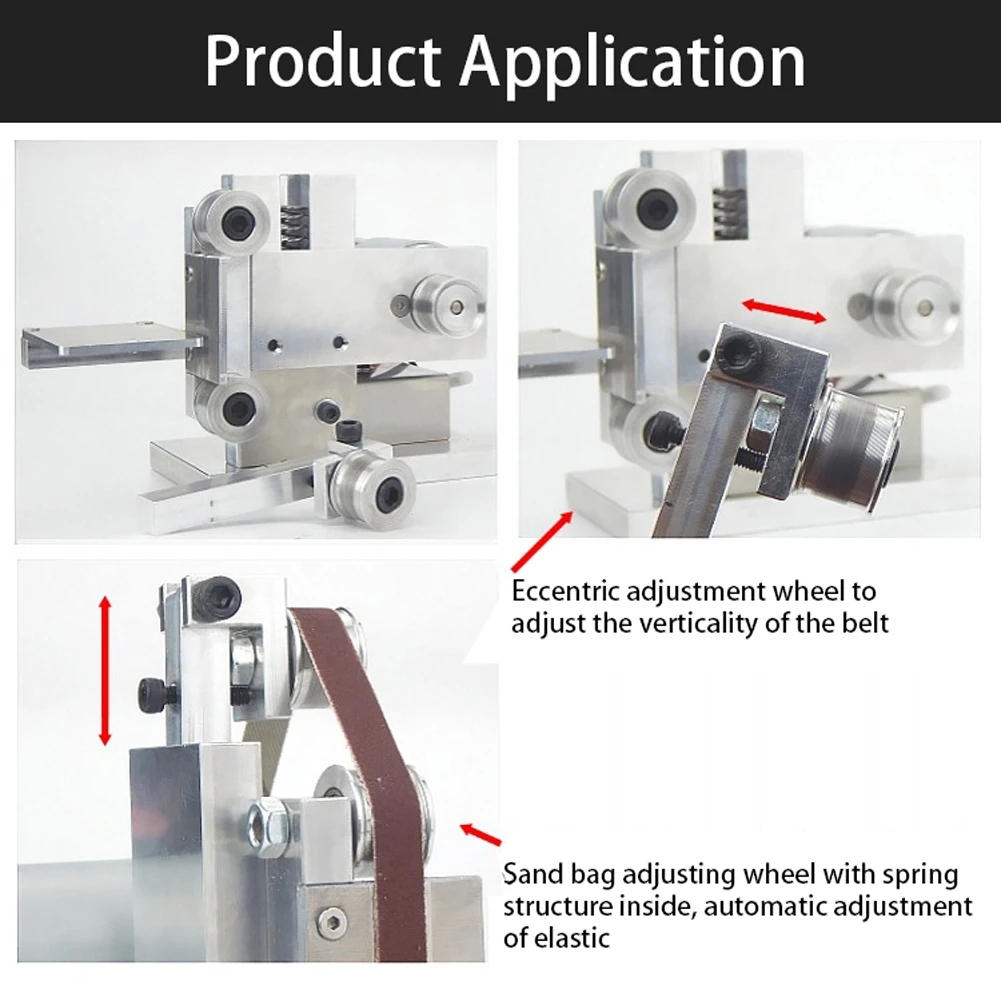 Product Application

Eccentric adjustment wheel to adjust the verticality of the belt

Sand bag adjusting wheel with spring structure inside, automatic adjustment of elastic