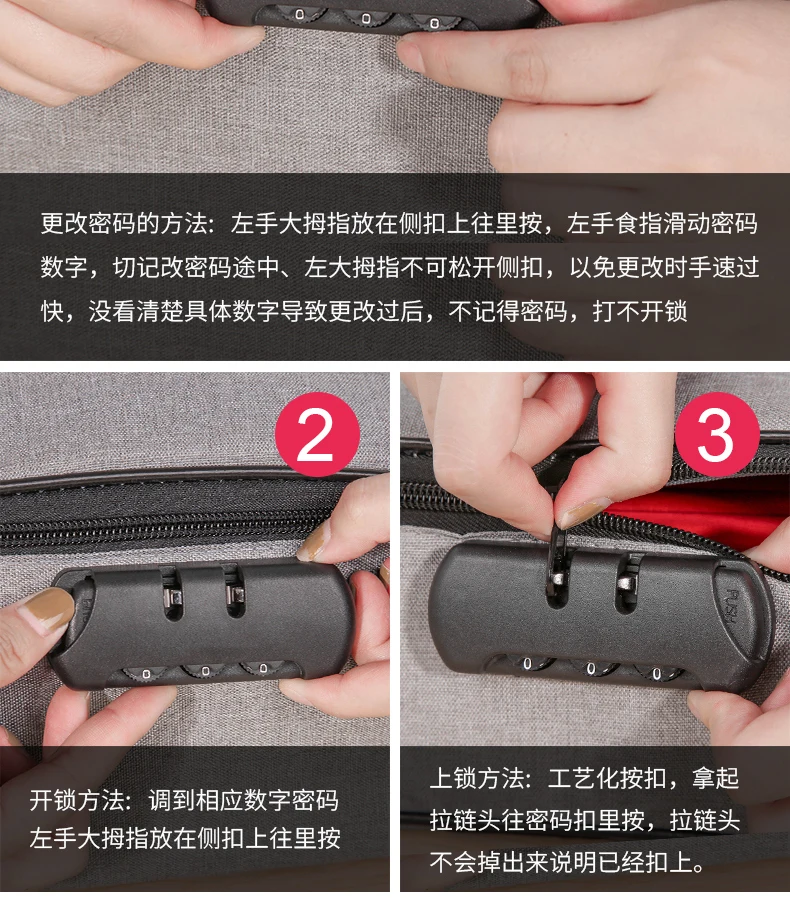 0 0 0

更改密码的方法：左手大拇指放在侧扣上往里按，左手食指滑动密码数字，切记改密码途中、左大拇指不可松开侧扣，以免更改时手速过快，没看清楚具体数字导致更改过后，不记得密码，打不开锁

2

0 0 0

开锁方法：调到相应数字密码
左手大拇指放在侧扣上往里按

3

PUSH

0 0 0

上锁方法：工艺化按扣，拿起拉链头往密码扣里按，拉链头不会掉出来说明已经扣上。