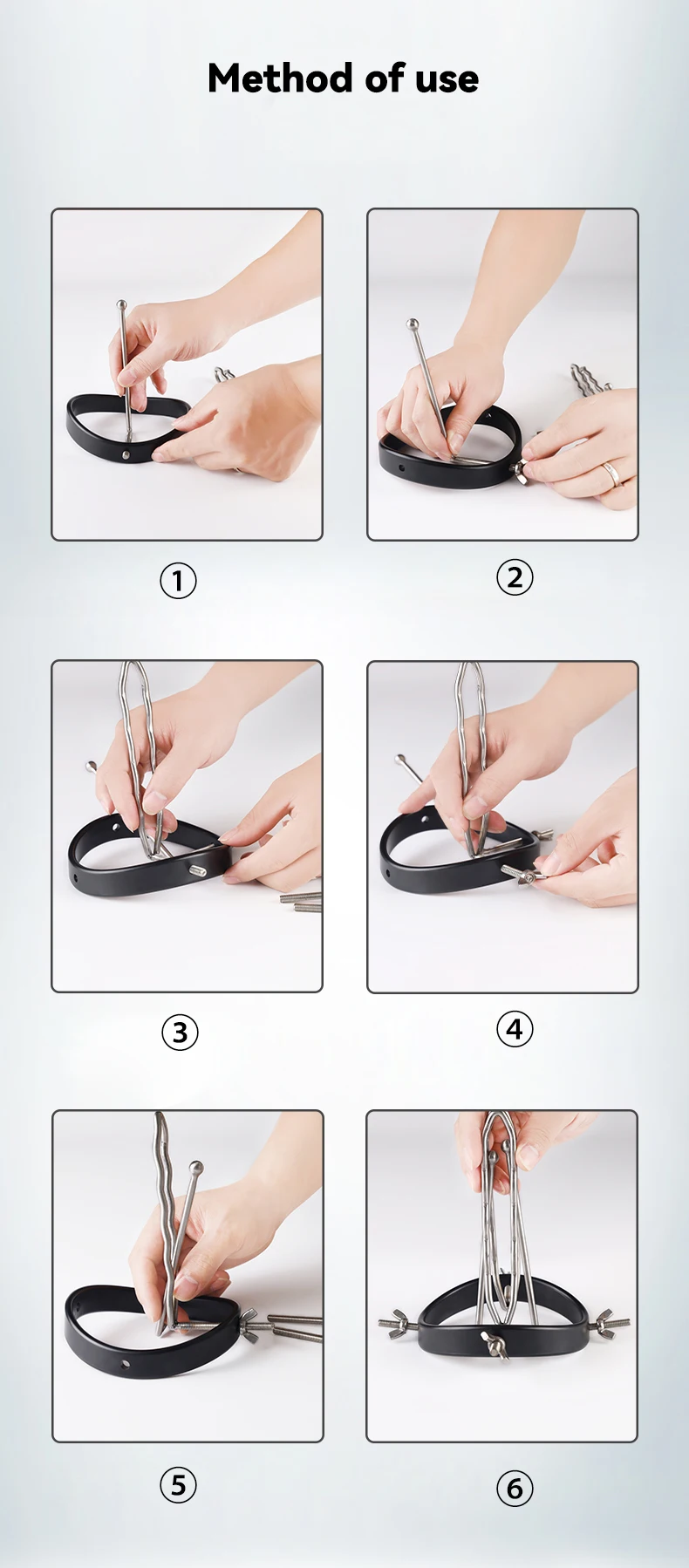 Method of use

①

②

③

④

⑤

⑥